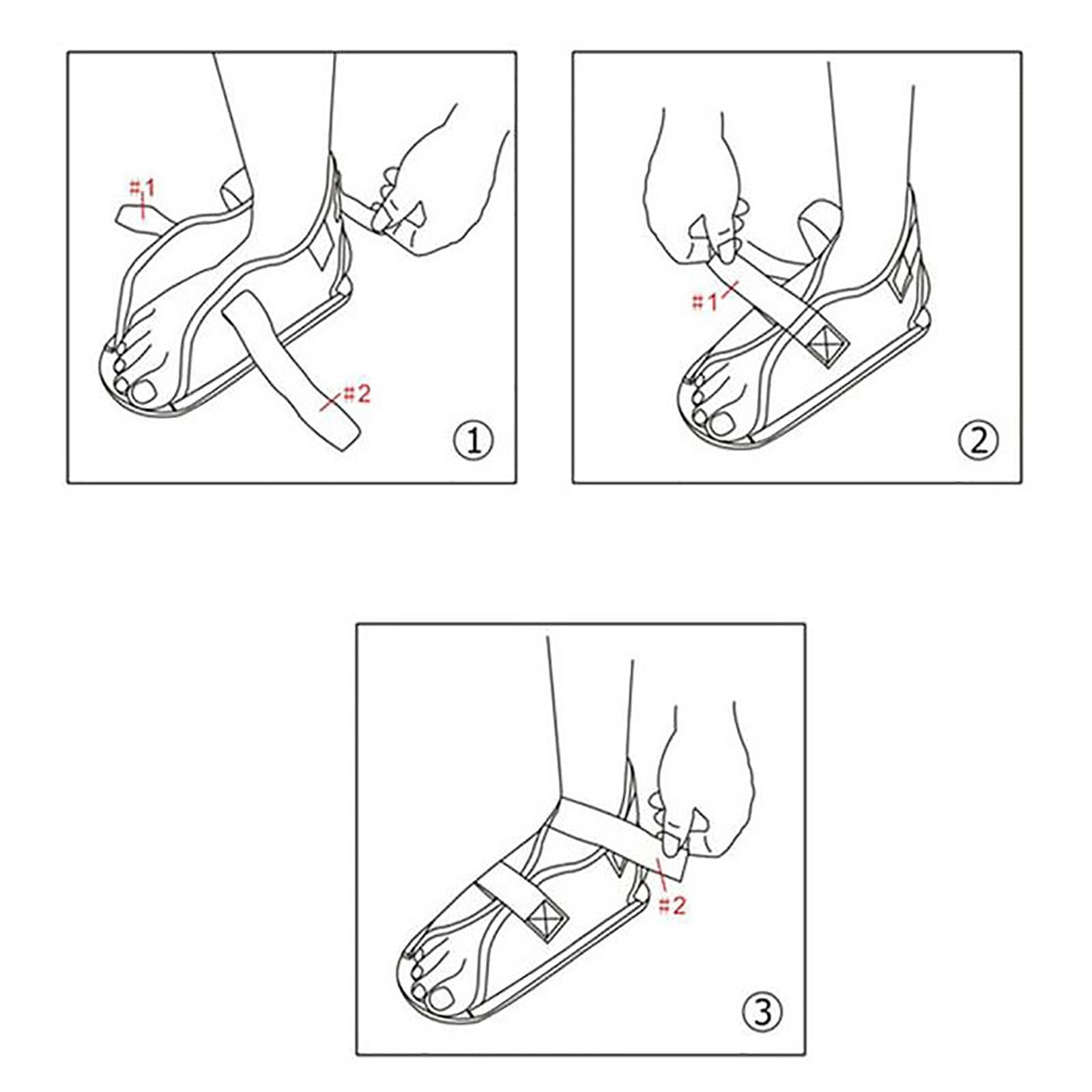 #1

#2

①

#1

②

#2

③