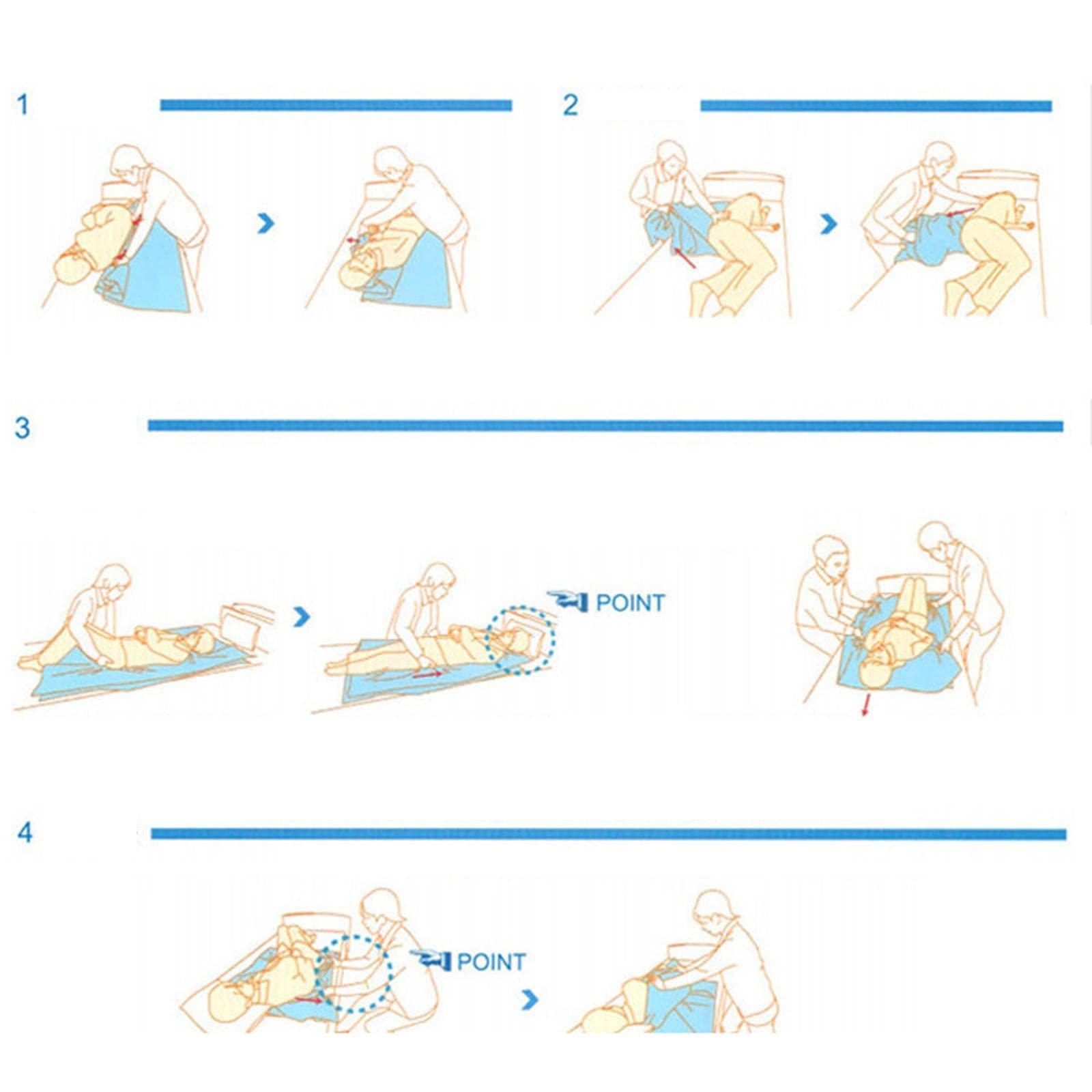 1

2

3

POINT

4

POINT