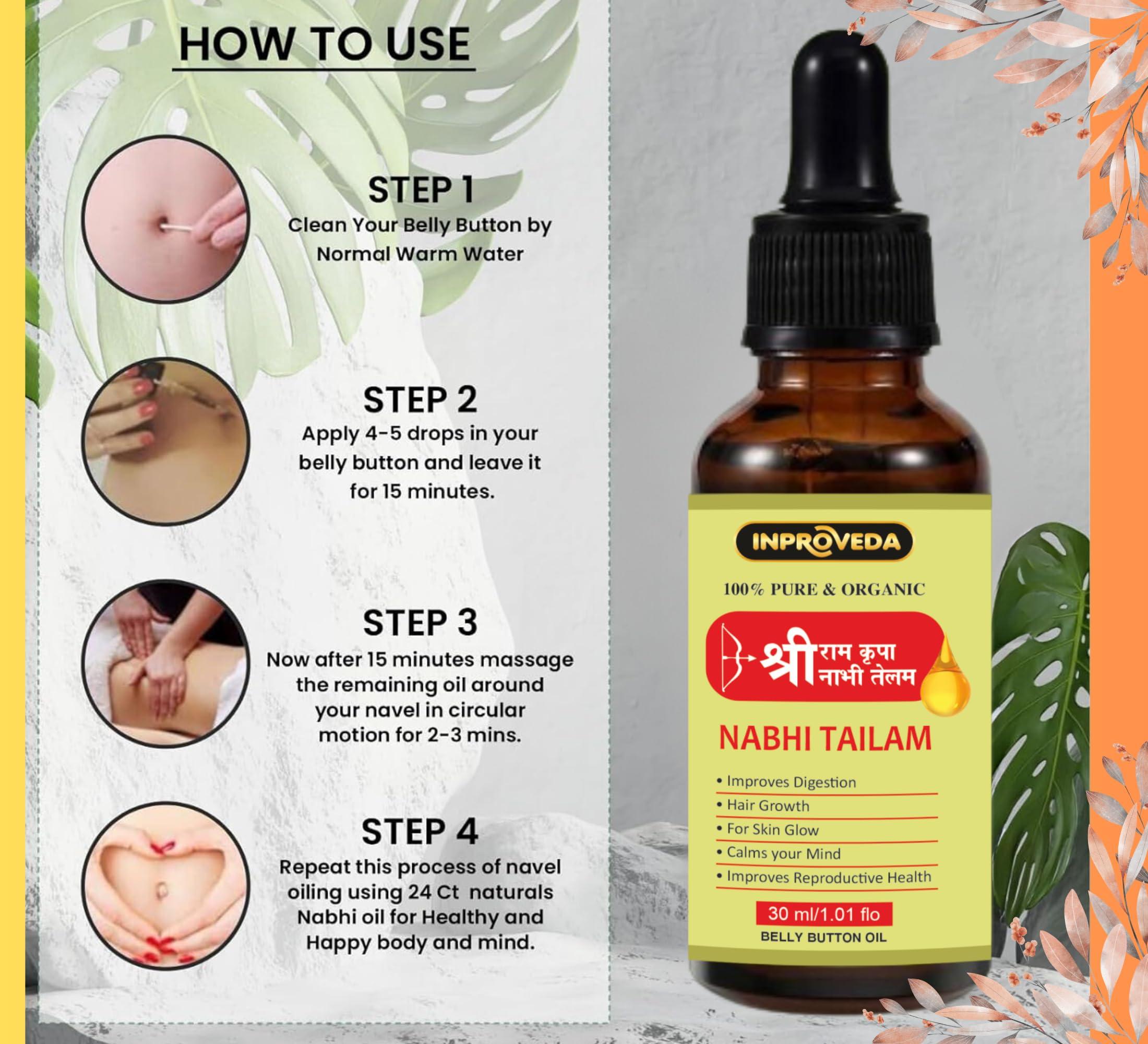 HOW TO USE

STEP 1
Clean Your Belly Button by Normal Warm Water

STEP 2
Apply 4-5 drops in your belly button and leave it for 15 minutes.

STEP 3
Now after 15 minutes massage the remaining oil around your navel in circular motion for 2-3 mins.

STEP 4
Repeat this process of navel oiling using 24 Ct naturals Nabhi oil for Healthy and Happy body and mind.

INPROVEDA

100% PURE & ORGANIC

श्री राम कृपा नाभी तेलम

NABHI TAILAM

• Improves Digestion
• Hair Growth
• For Skin Glow
• Calms your Mind
• Improves Reproductive Health

30 ml/1.01 flo
BELLY BUTTON OIL