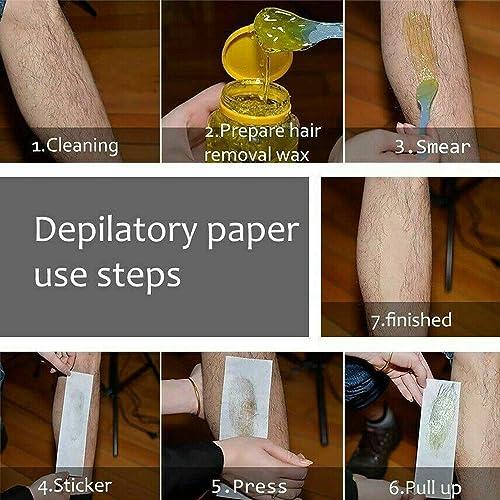 1.Cleaning

2.Prepare hair removal wax

3.Smear

Depilatory paper use steps

7.finished

4.Sticker

5.Press

6.Pull up