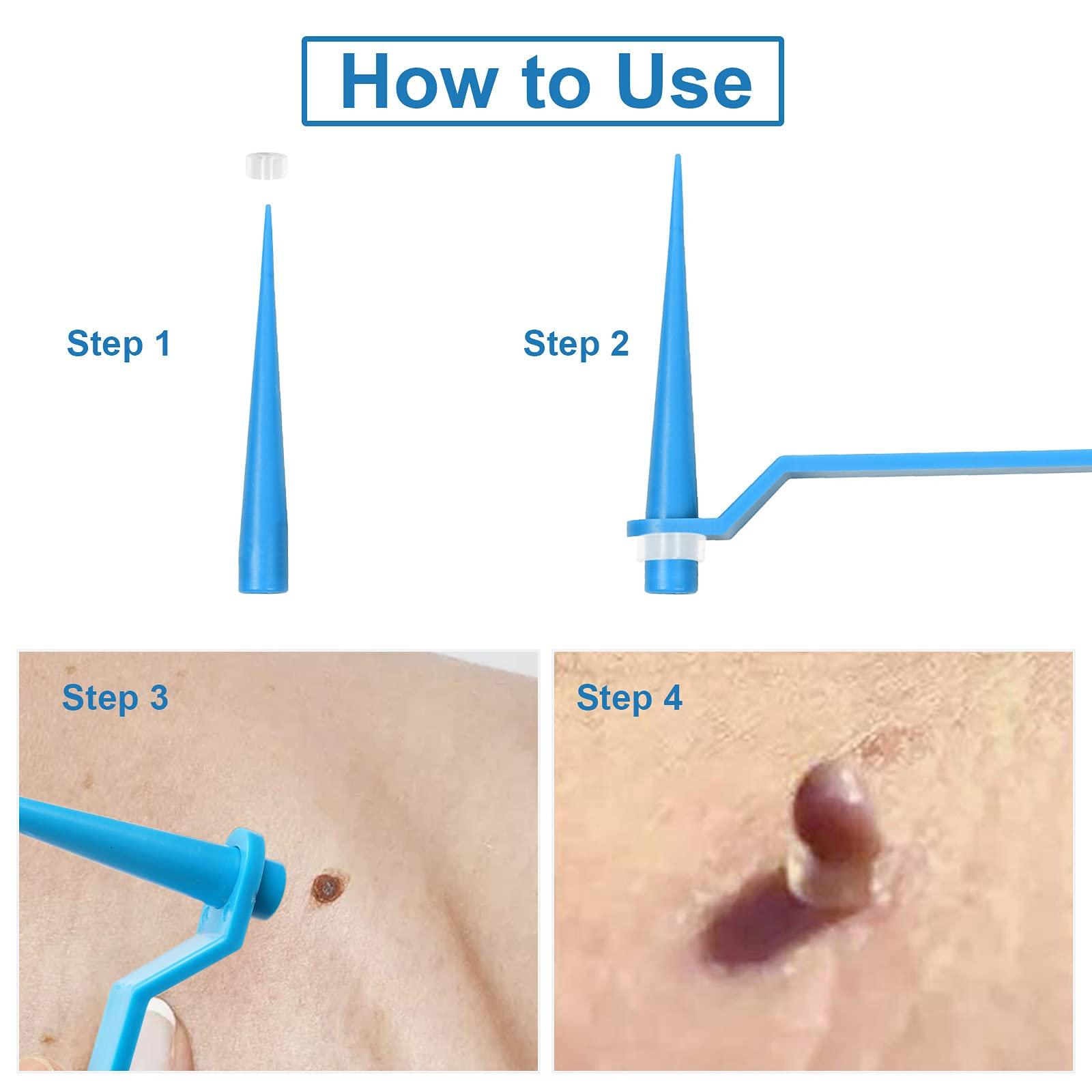 How to Use

Step 1

Step 2

Step 3

Step 4