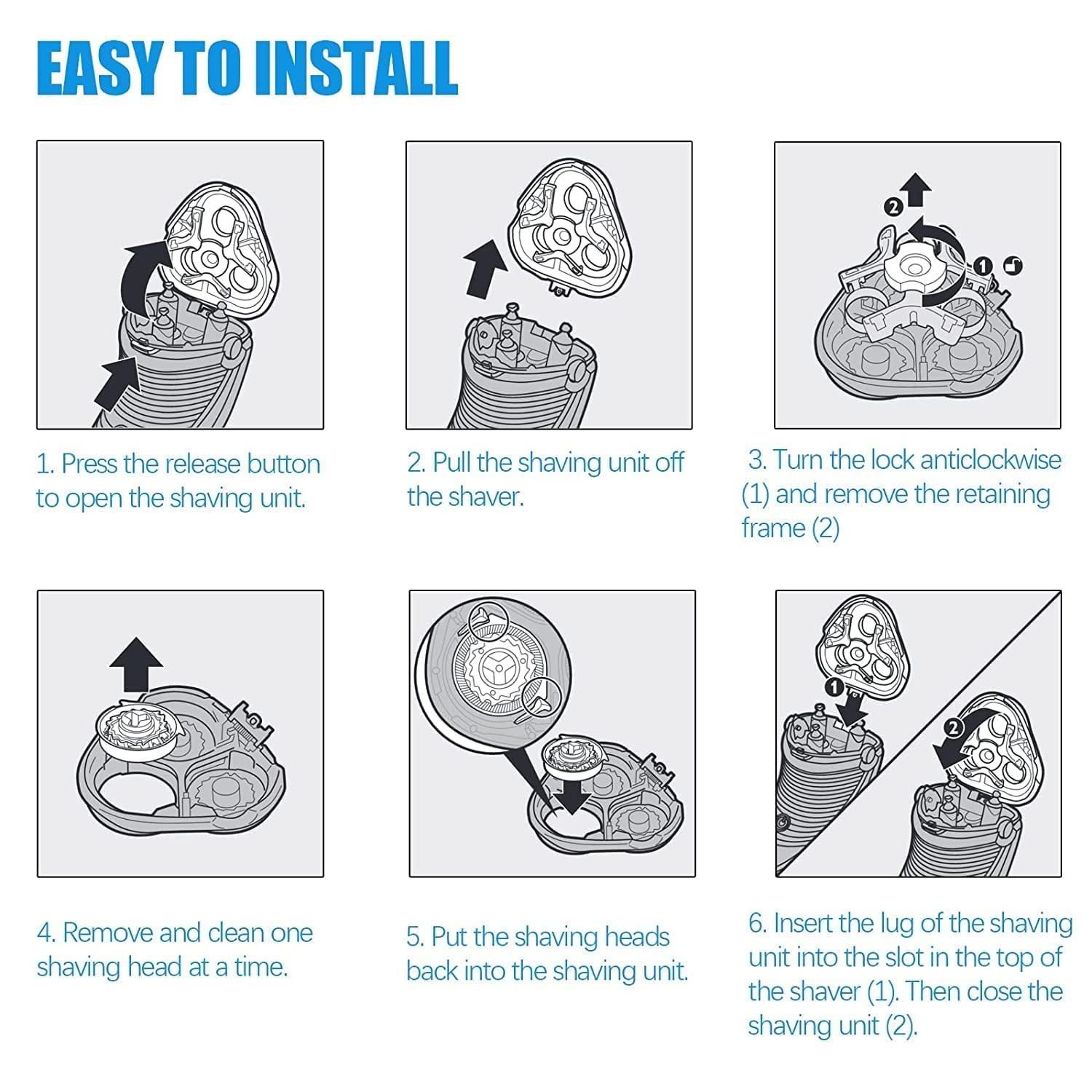 EASY TO INSTALL

2

1

1. Press the release button to open the shaving unit.

2. Pull the shaving unit off the shaver.

3. Turn the lock anticlockwise (1) and remove the retaining frame (2)

1

2

4. Remove and clean one shaving head at a time.

5. Put the shaving heads back into the shaving unit.

6. Insert the lug of the shaving unit into the slot in the top of the shaver (1). Then close the shaving unit (2).