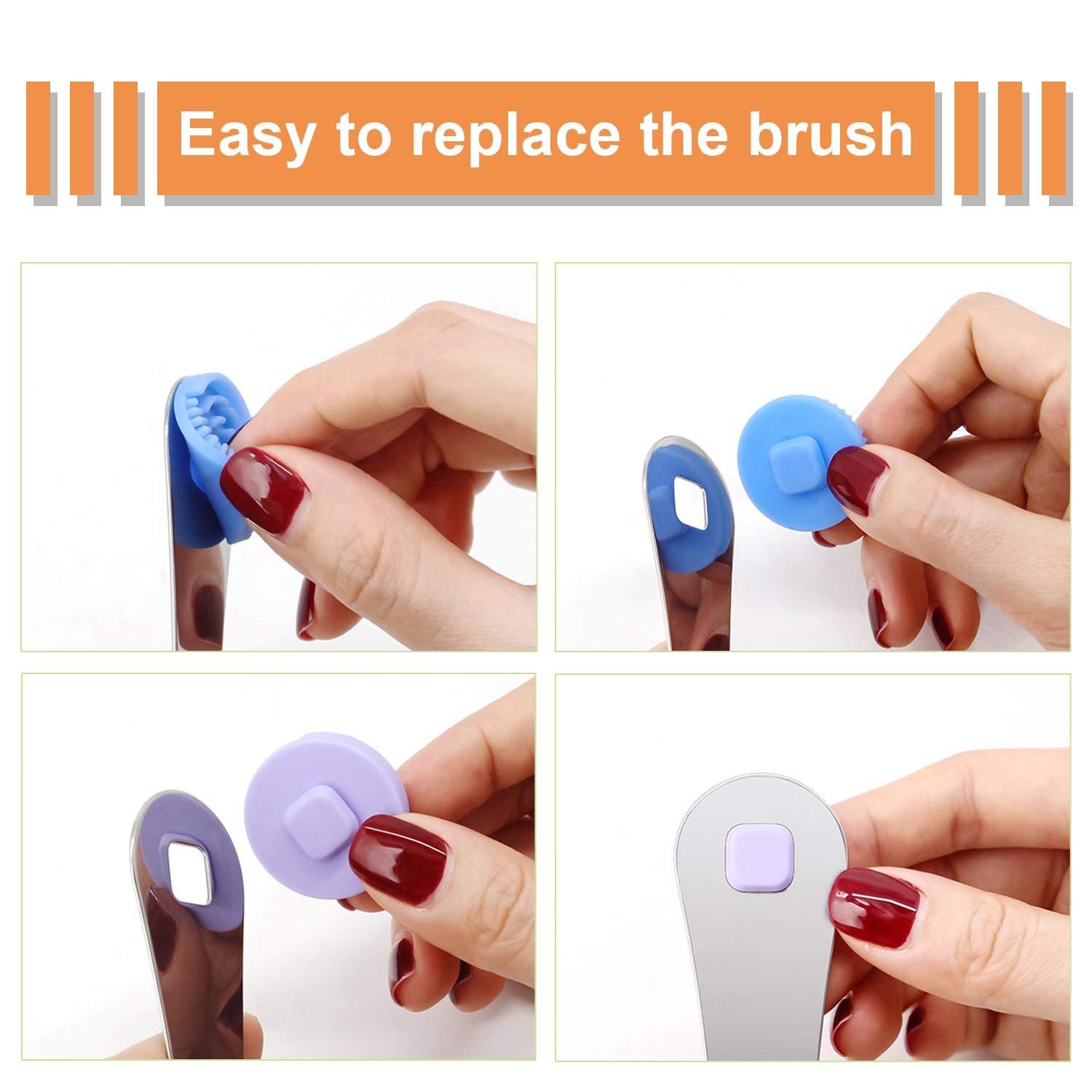 Easy to replace the brush