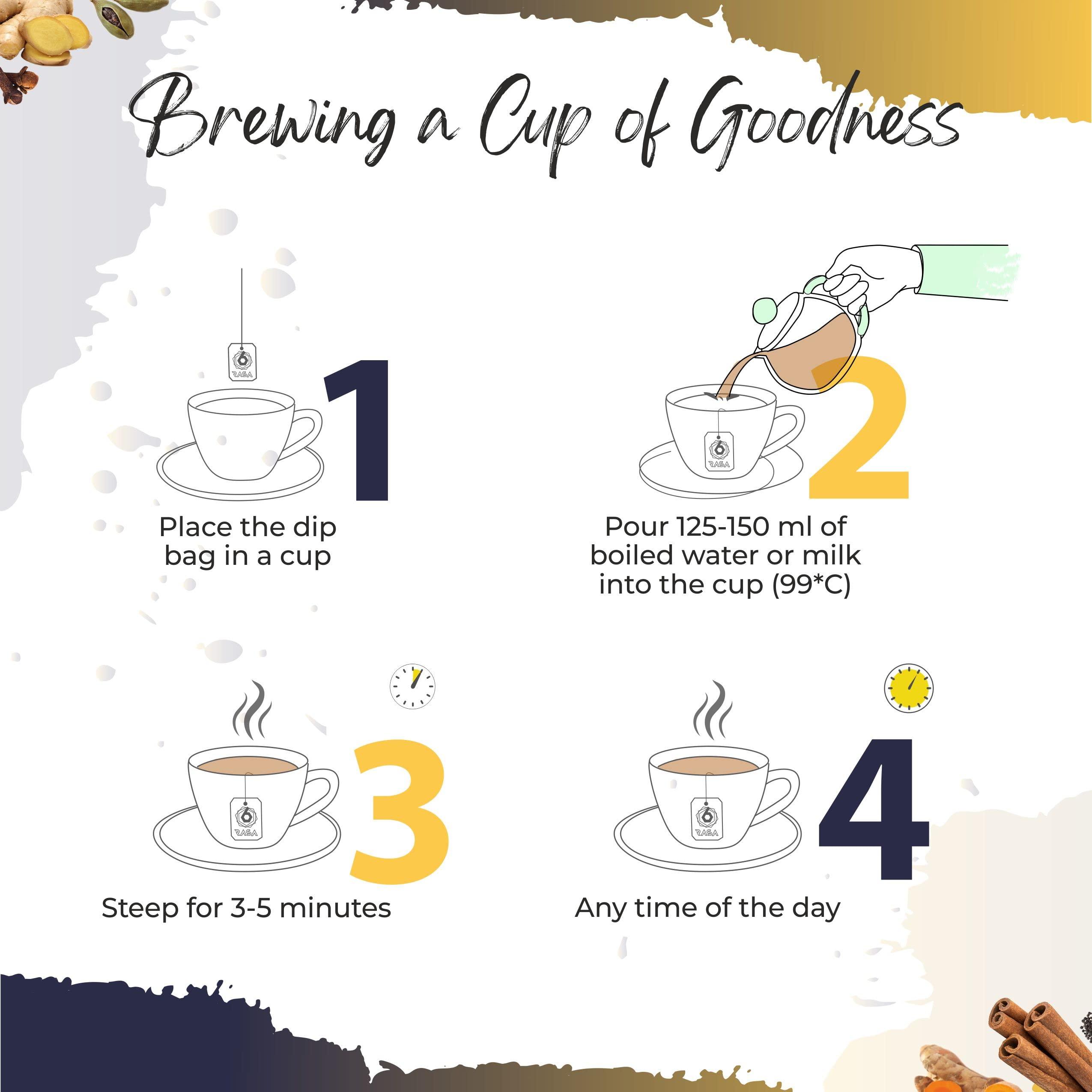 Brewing a Cup of Goodness

RASA

1

Place the dip bag in a cup

RASA

2

Pour 125-150 ml of boiled water or milk into the cup (99*C)

RASA

3

Steep for 3-5 minutes

RASA

4

Any time of the day