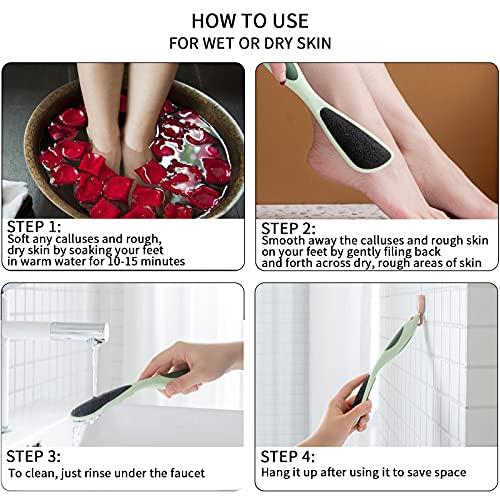 HOW TO USE
FOR WET OR DRY SKIN

STEP 1:
Soft any calluses and rough, dry skin by soaking your feet in warm water for 10-15 minutes

STEP 2:
Smooth away the calluses and rough skin on your feet by gently filing back and forth across dry, rough areas of skin

STEP 3:
To clean, just rinse under the faucet

STEP 4:
Hang it up after using it to save space