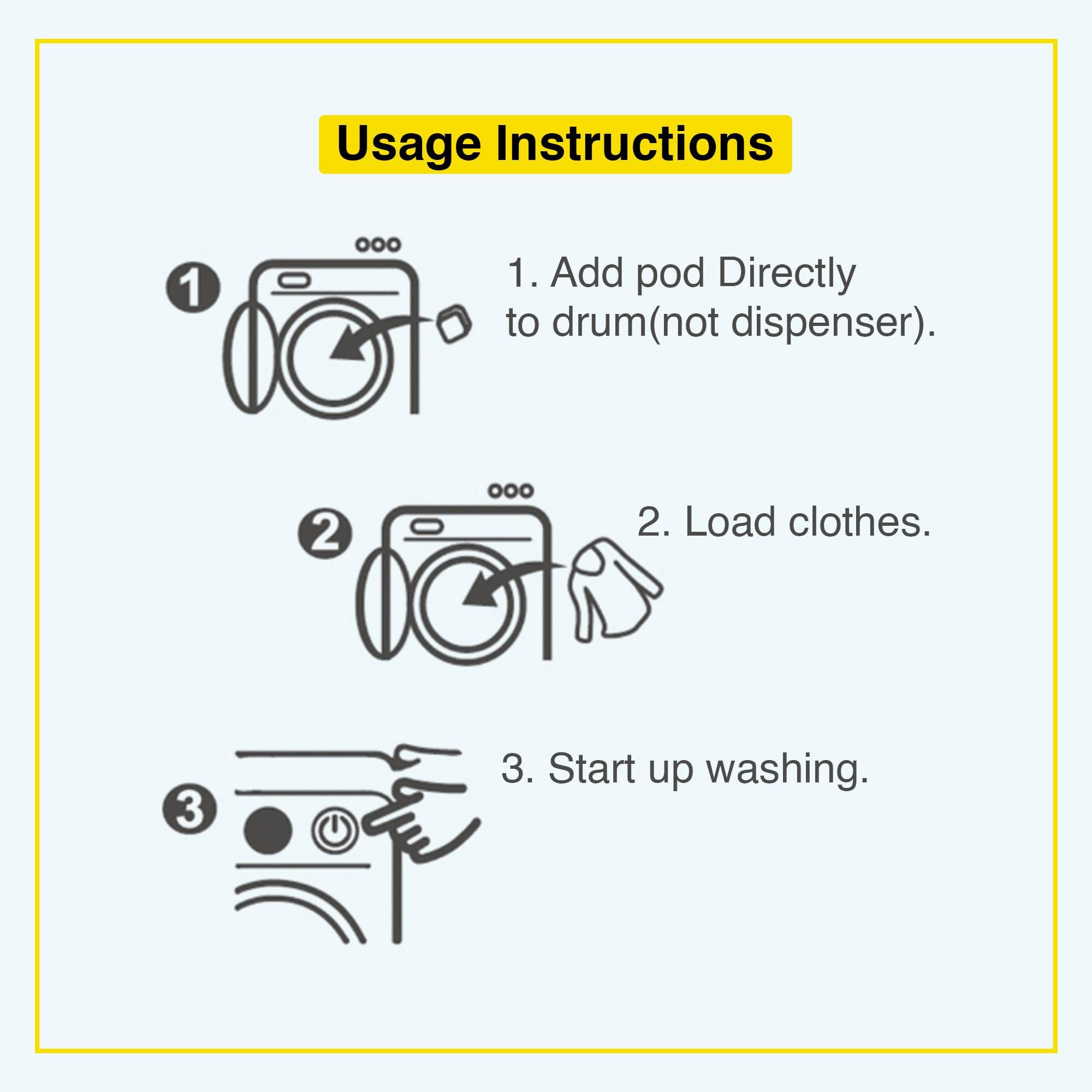 Usage Instructions

1

1. Add pod Directly to drum(not dispenser).

2

2. Load clothes.

3

3. Start up washing.