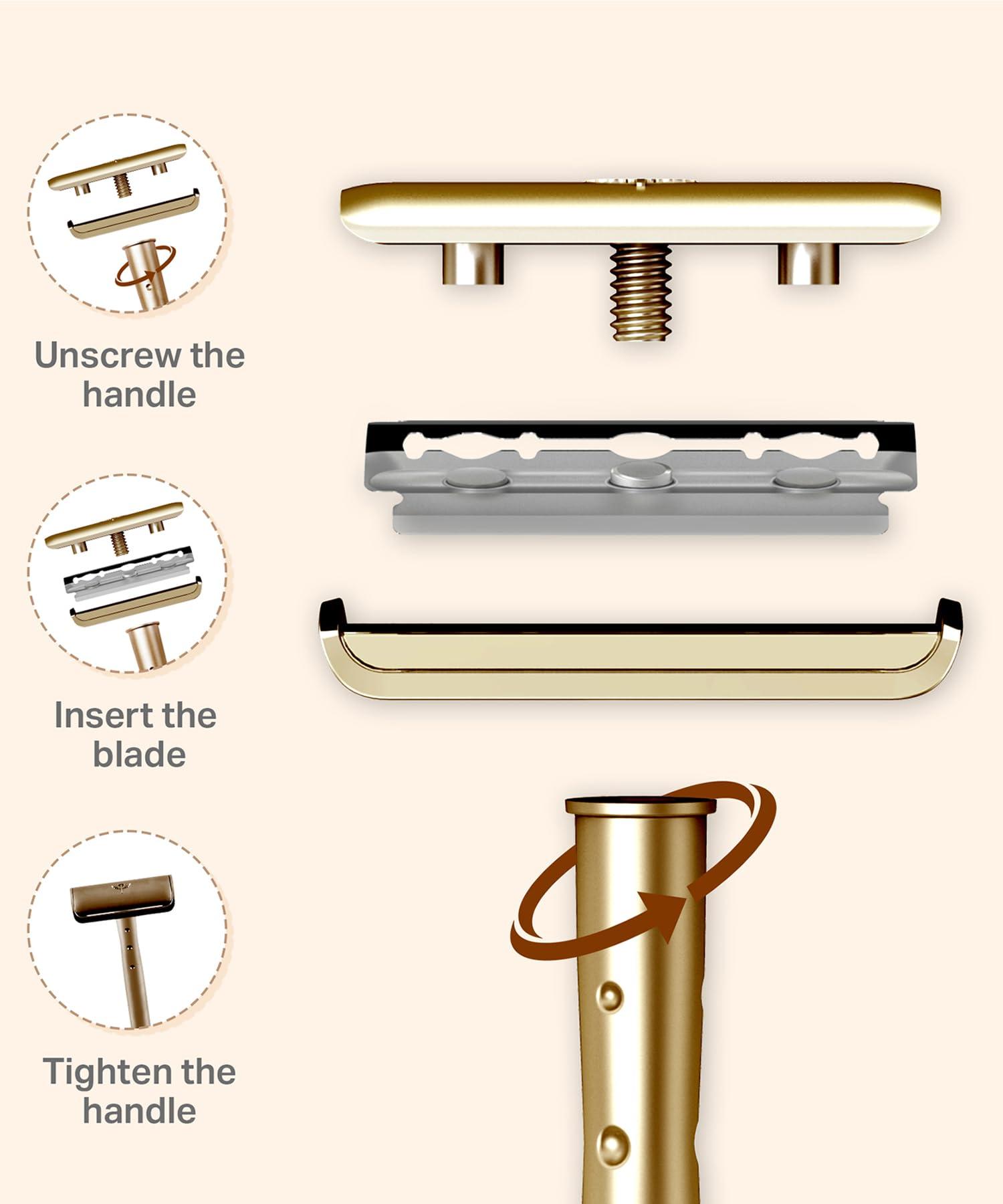 Unscrew the handle

Insert the blade

Tighten the handle