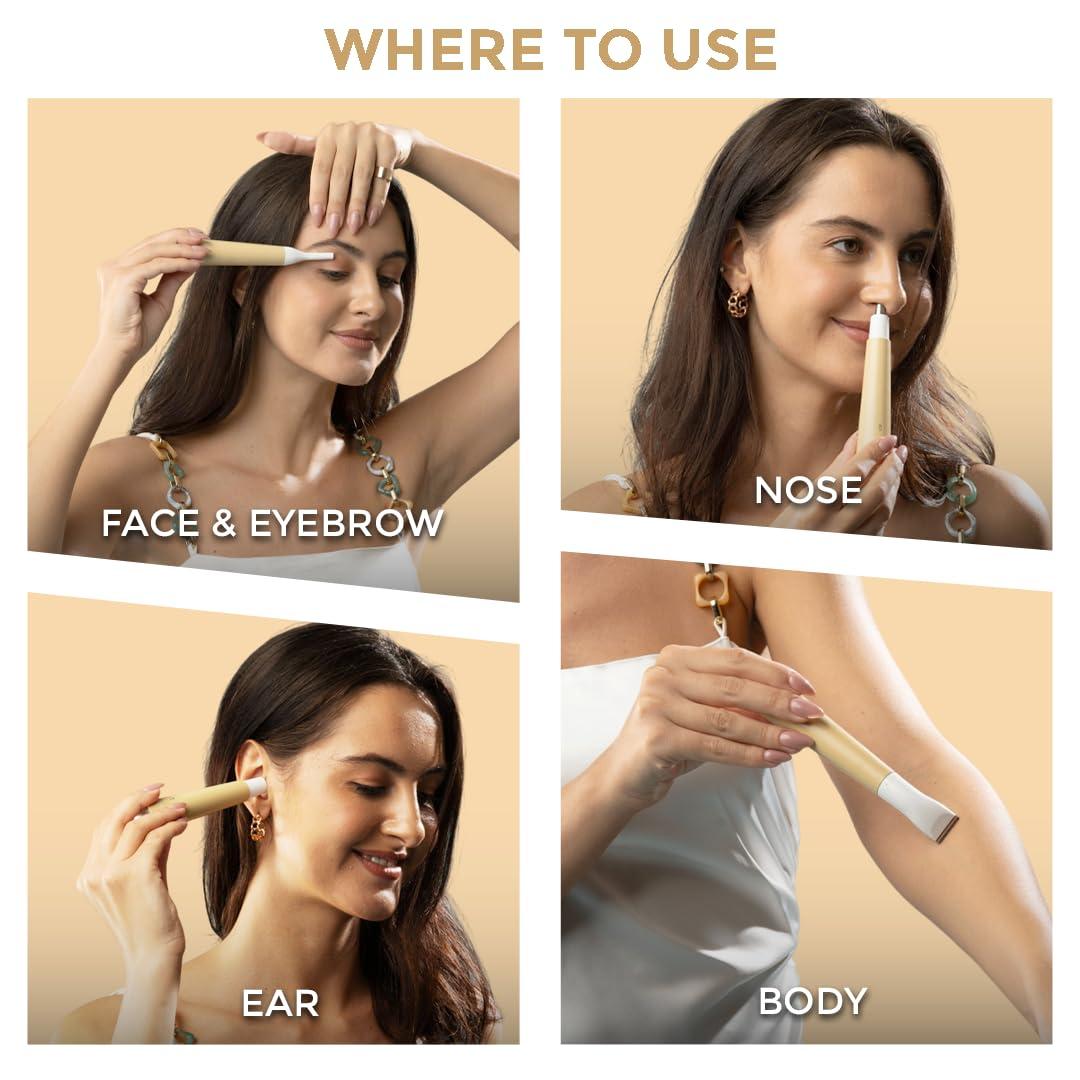 WHERE TO USE

FACE & EYEBROW

NOSE

EAR

BODY