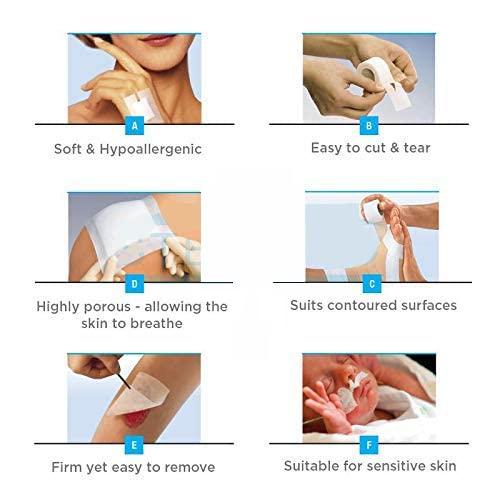 A

Soft & Hypoallergenic

B

Easy to cut & tear

D

Highly porous - allowing the skin to breathe

C

Suits contoured surfaces

E

Firm yet easy to remove

F

Suitable for sensitive skin