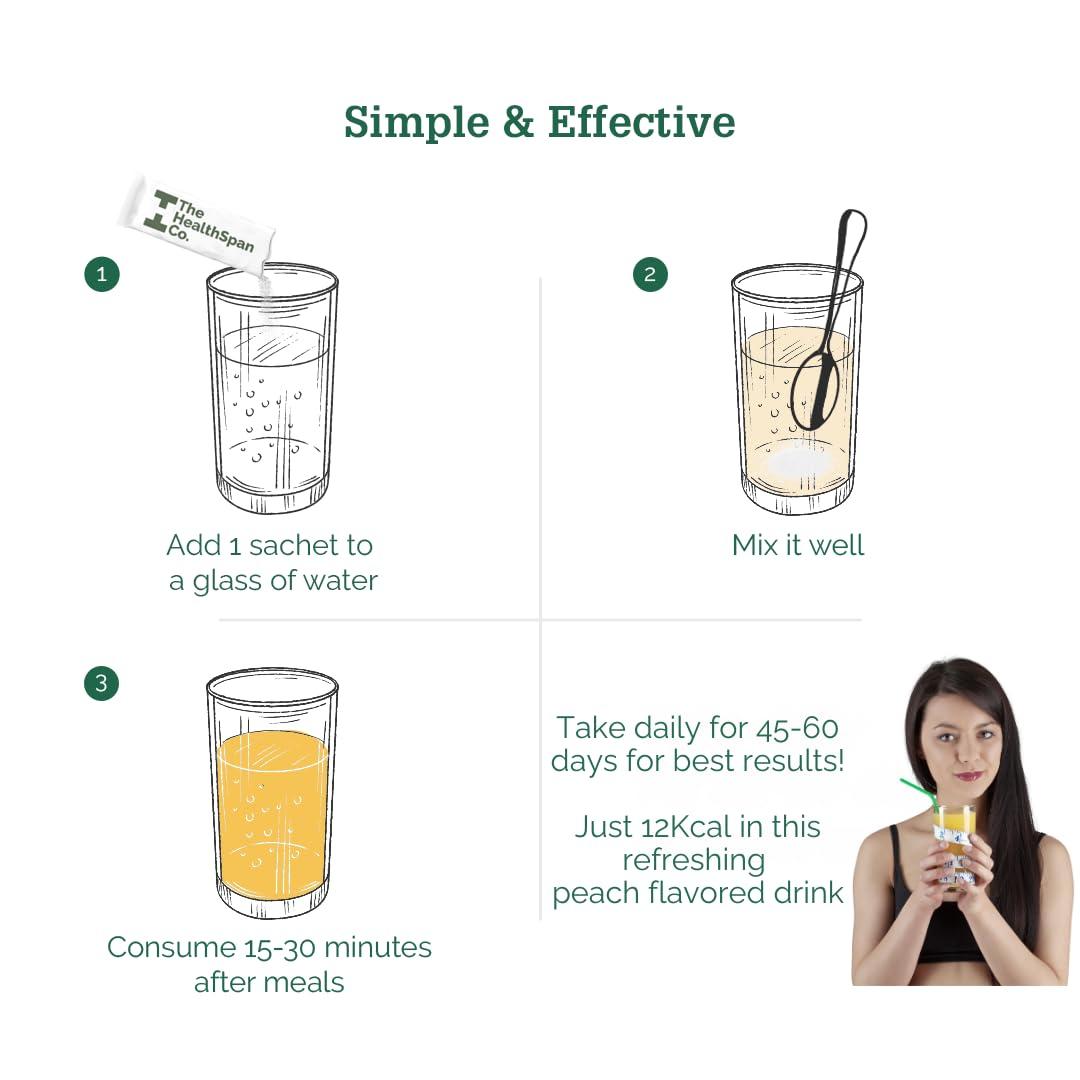 Simple & Effective

The HealthSpan Co.

1

Add 1 sachet to a glass of water

2

Mix it well

3

Consume 15-30 minutes after meals

Take daily for 45-60 days for best results!

Just 12Kcal in this refreshing peach flavored drink