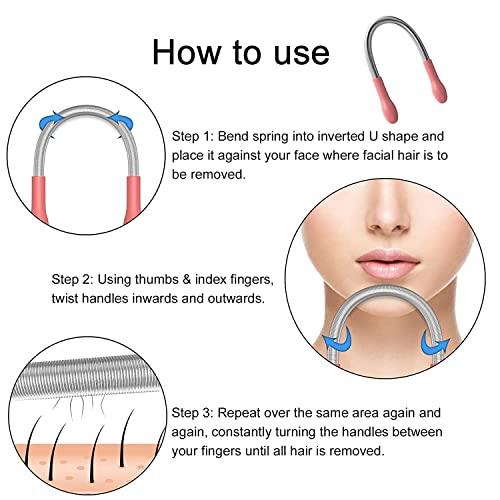 How to use

Step 1: Bend spring into inverted U shape and place it against your face where facial hair is to be removed.

Step 2: Using thumbs & index fingers, twist handles inwards and outwards.

Step 3: Repeat over the same area again and again, constantly turning the handles between your fingers until all hair is removed.