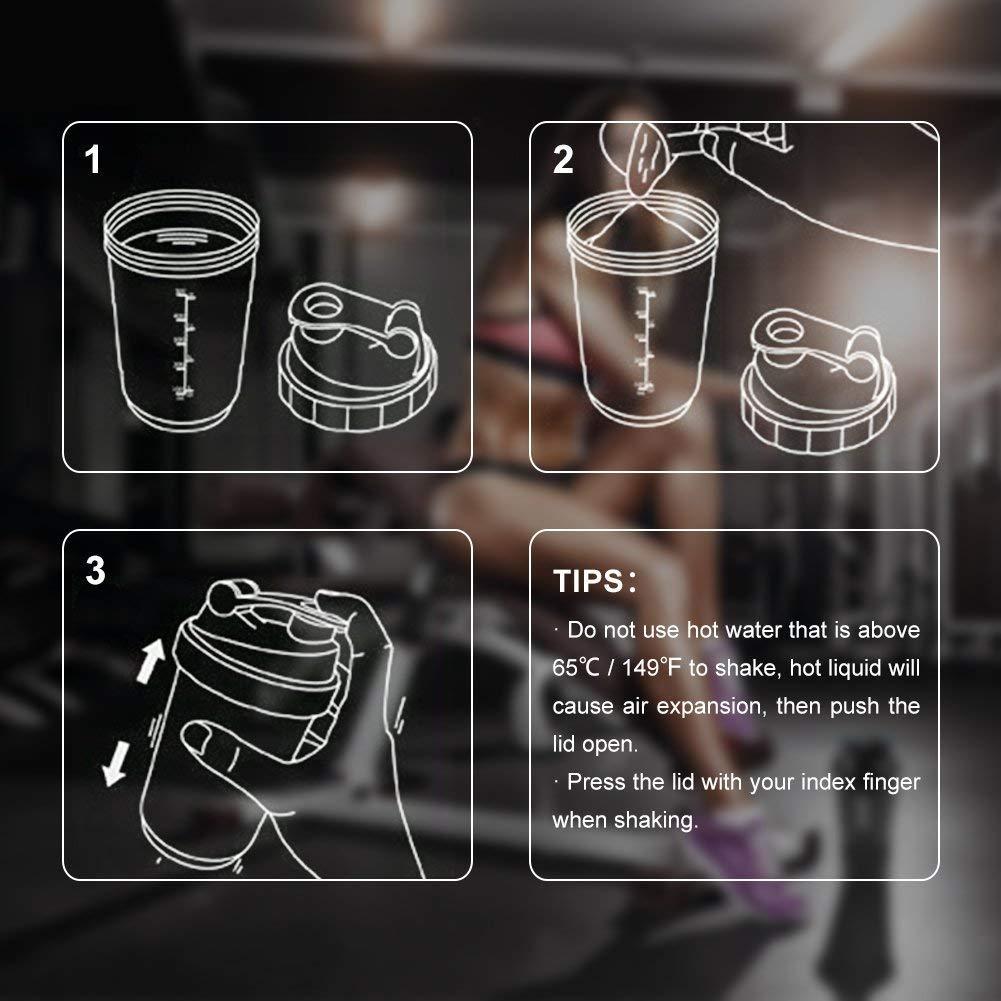 1

2

3

TIPS:

· Do not use hot water that is above 65℃ / 149℉ to shake, hot liquid will cause air expansion, then push the lid open.

· Press the lid with your index finger when shaking.