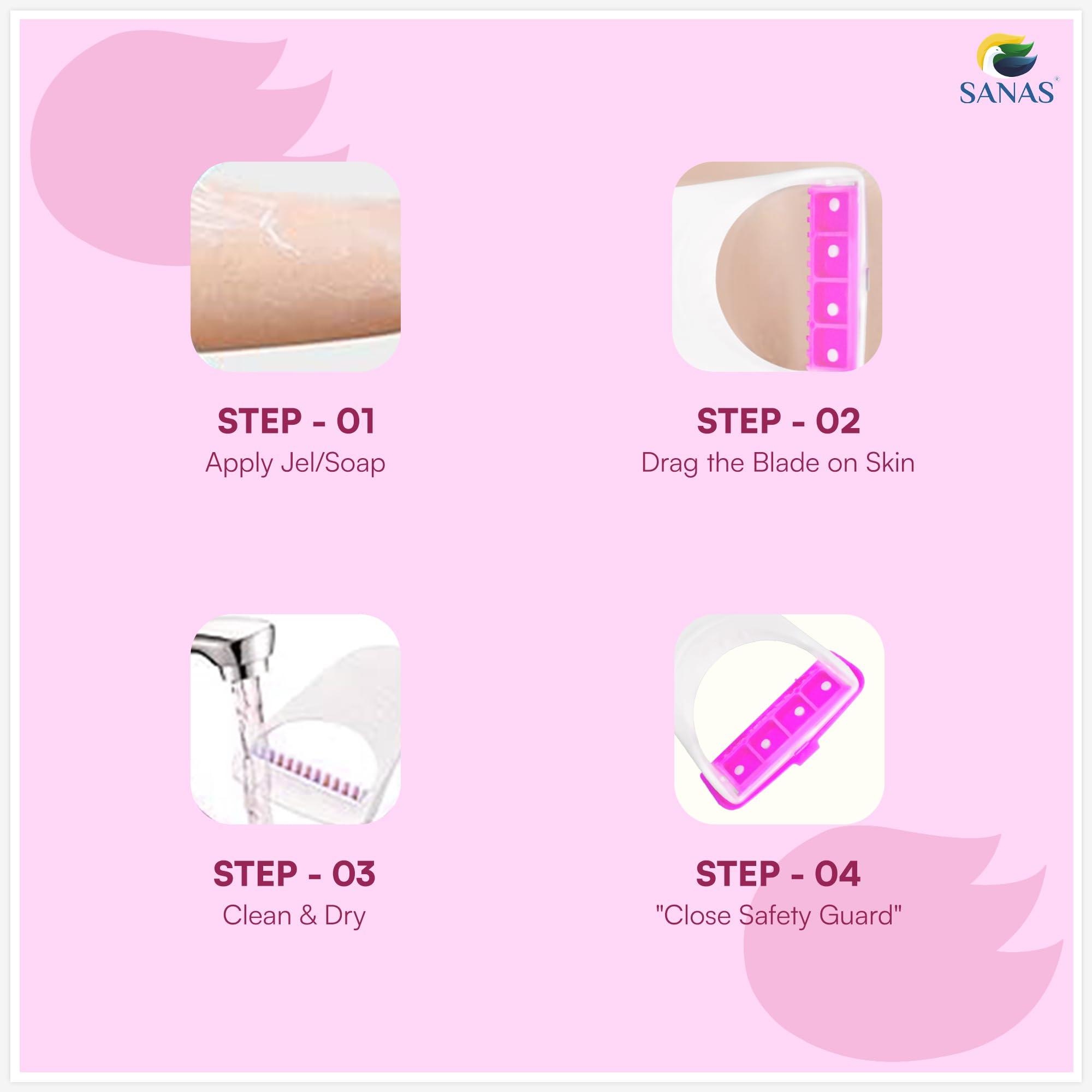 SANAS®

STEP - 01
Apply Jel/Soap

STEP - 02
Drag the Blade on Skin

STEP - 03
Clean & Dry

STEP - 04
"Close Safety Guard"