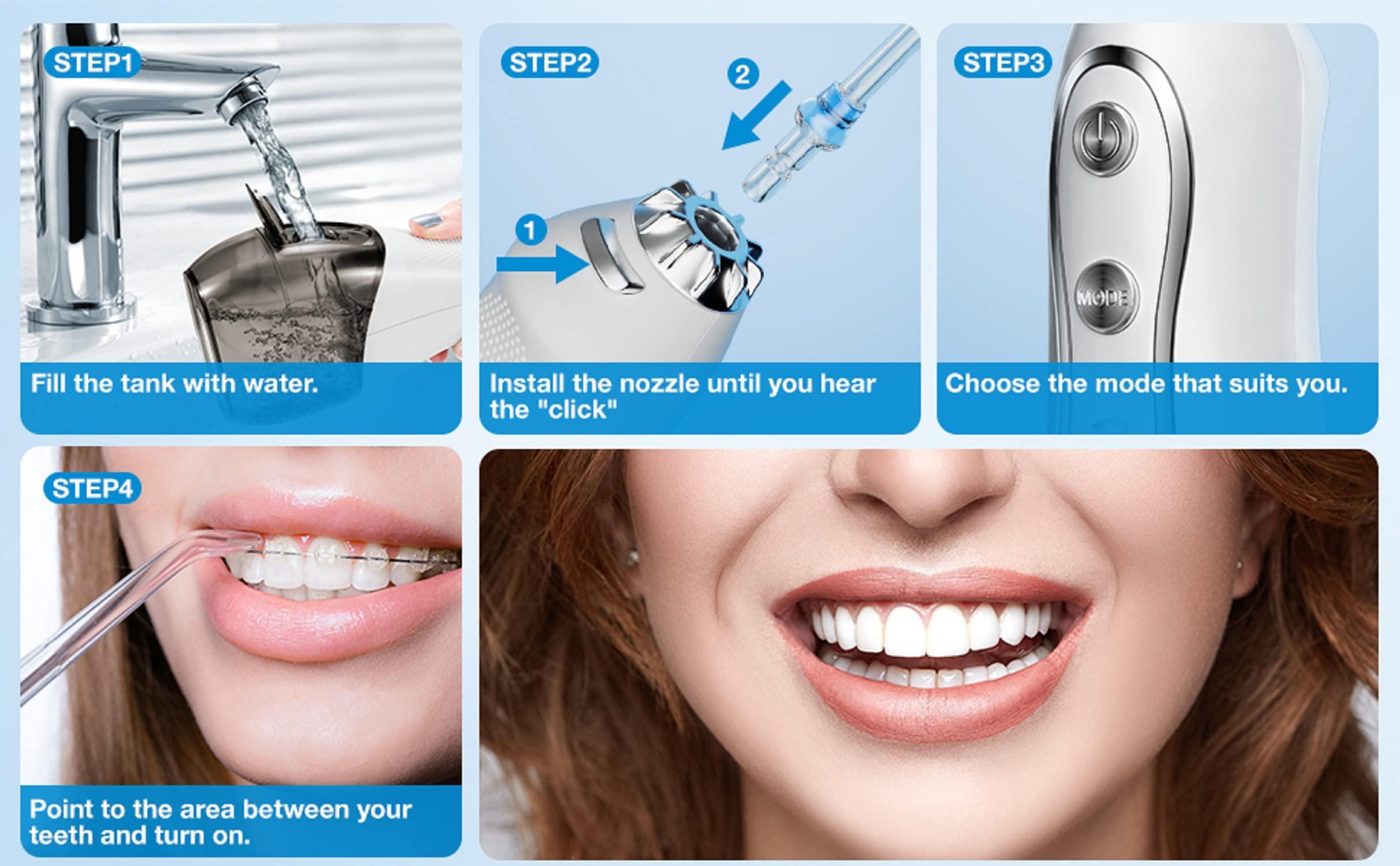 STEP1

Fill the tank with water.

STEP2

2

1

Install the nozzle until you hear the "click"

STEP3

MODE

Choose the mode that suits you.

STEP4

Point to the area between your teeth and turn on.