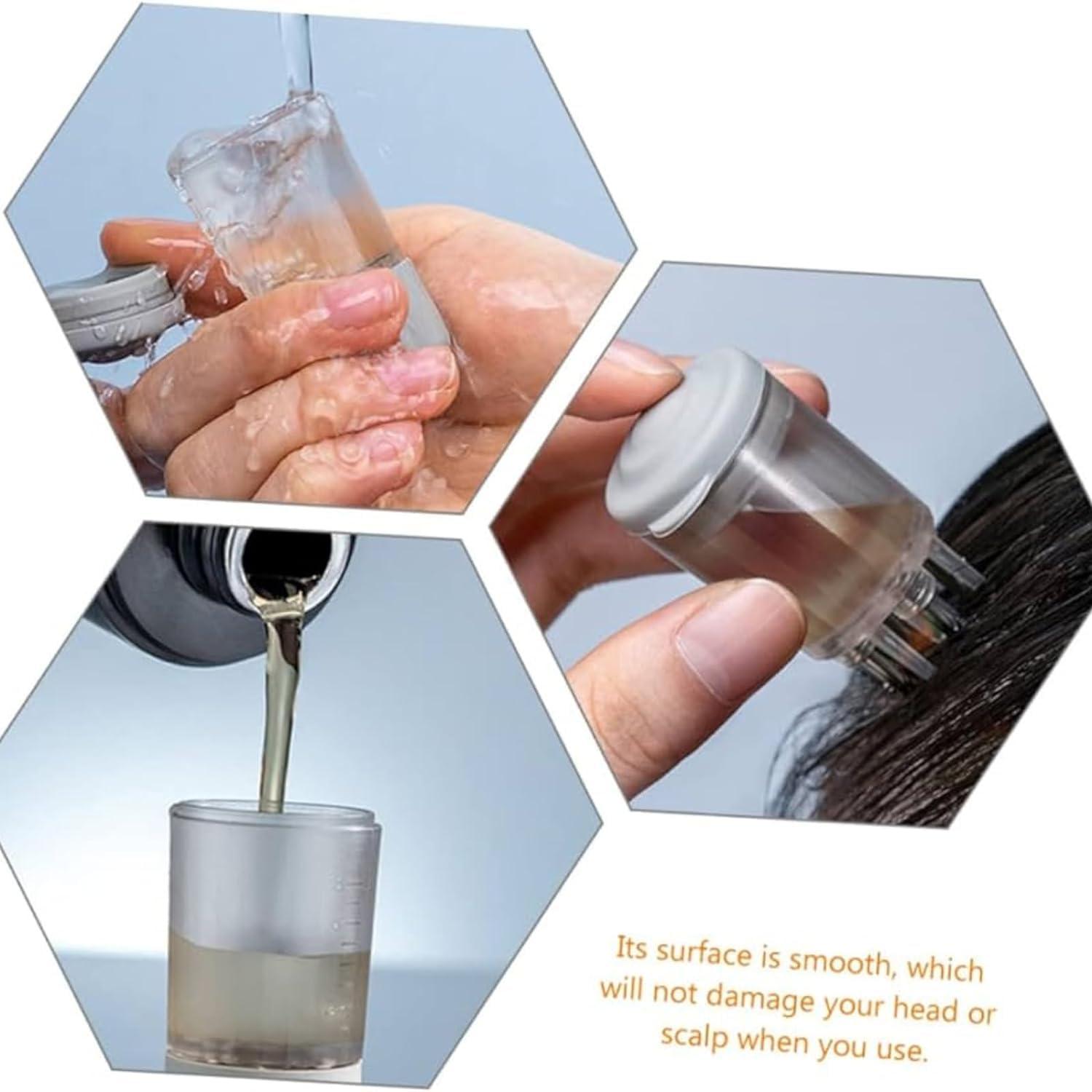 Its surface is smooth, which will not damage your head or scalp when you use.