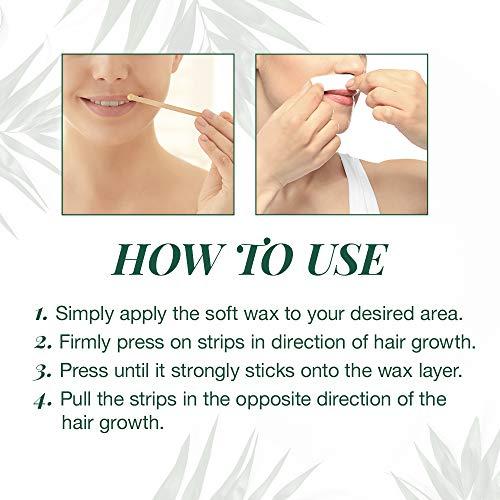 HOW TO USE

1. Simply apply the soft wax to your desired area.

2. Firmly press on strips in direction of hair growth.

3. Press until it strongly sticks onto the wax layer.

4. Pull the strips in the opposite direction of the hair growth.