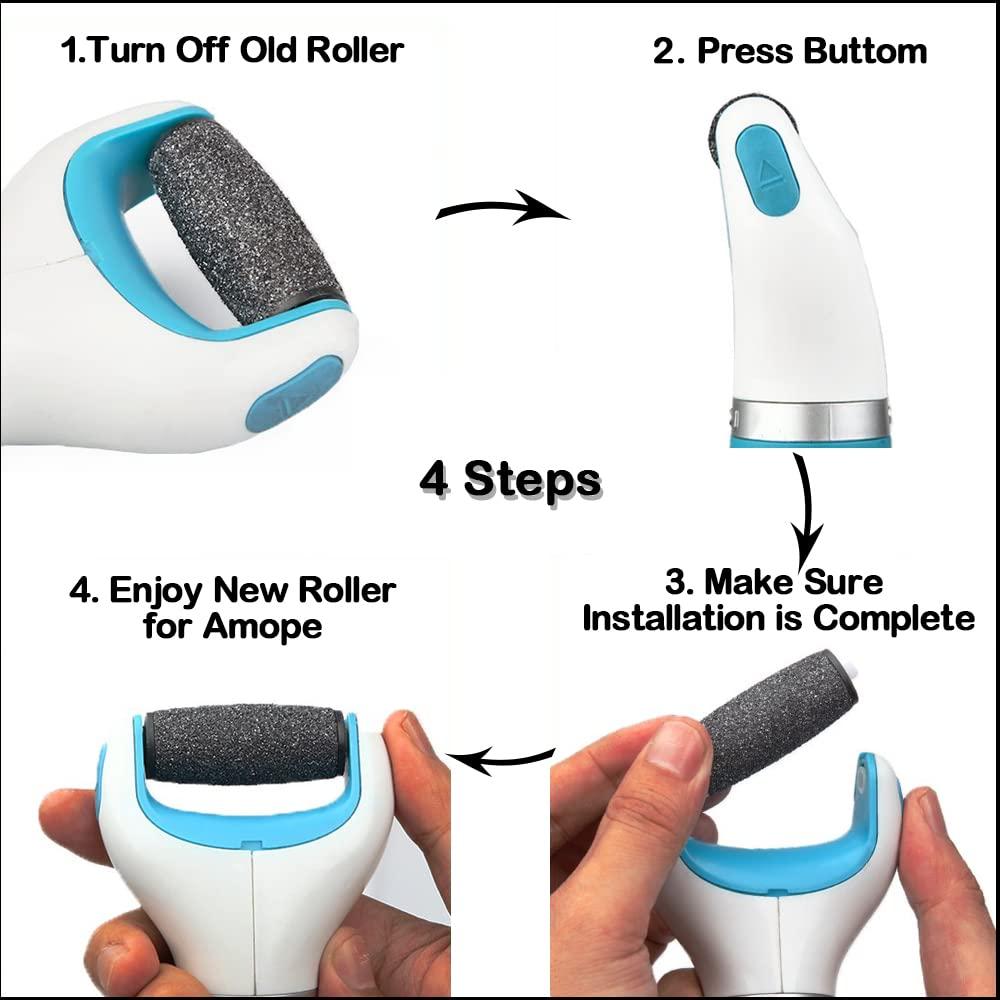 1.Turn Off Old Roller

2. Press Buttom

4 Steps

3. Make Sure Installation is Complete

4. Enjoy New Roller for Amope