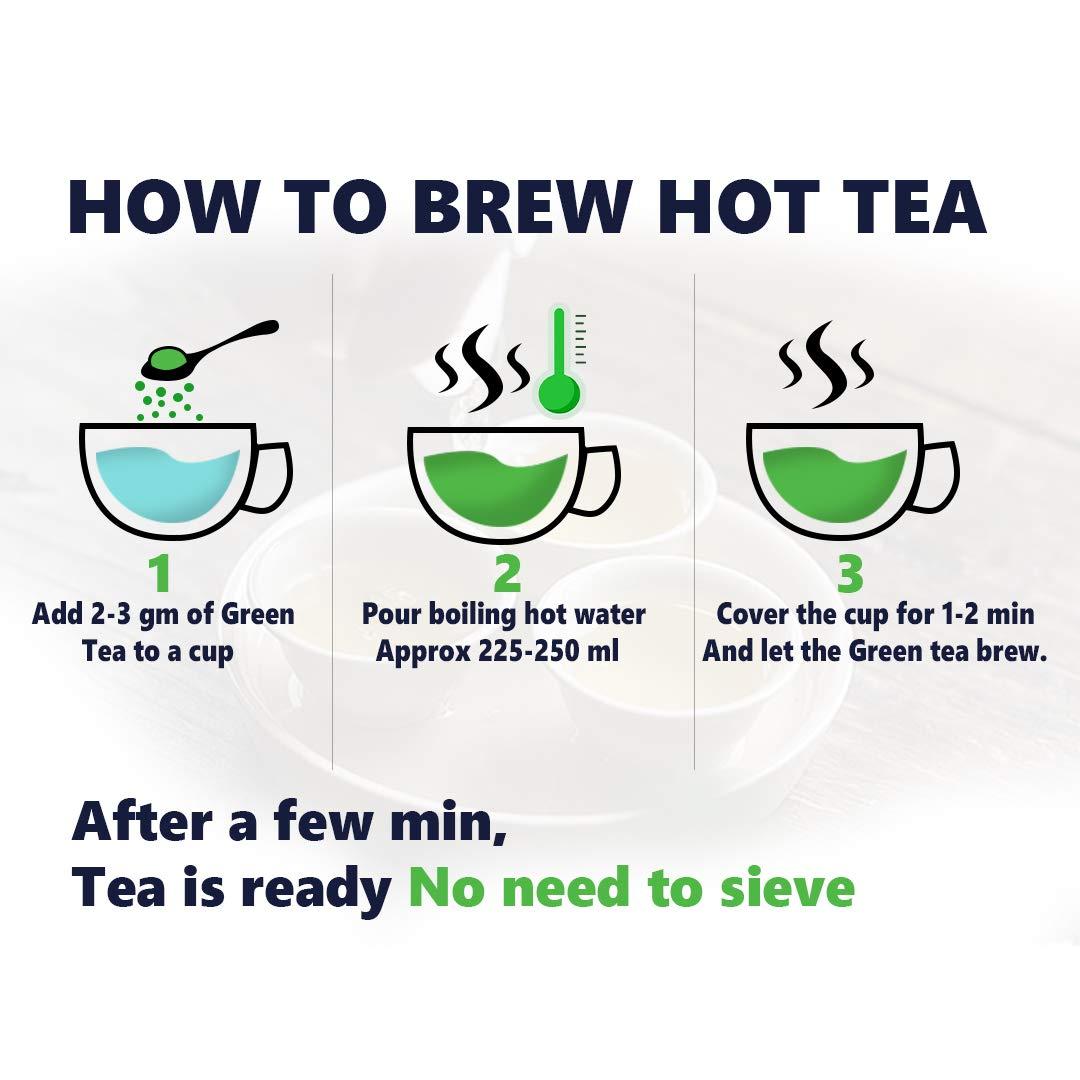 HOW TO BREW HOT TEA

1
Add 2-3 gm of Green Tea to a cup

2
Pour boiling hot water Approx 225-250 ml

3
Cover the cup for 1-2 min And let the Green tea brew.

After a few min,
Tea is ready No need to sieve