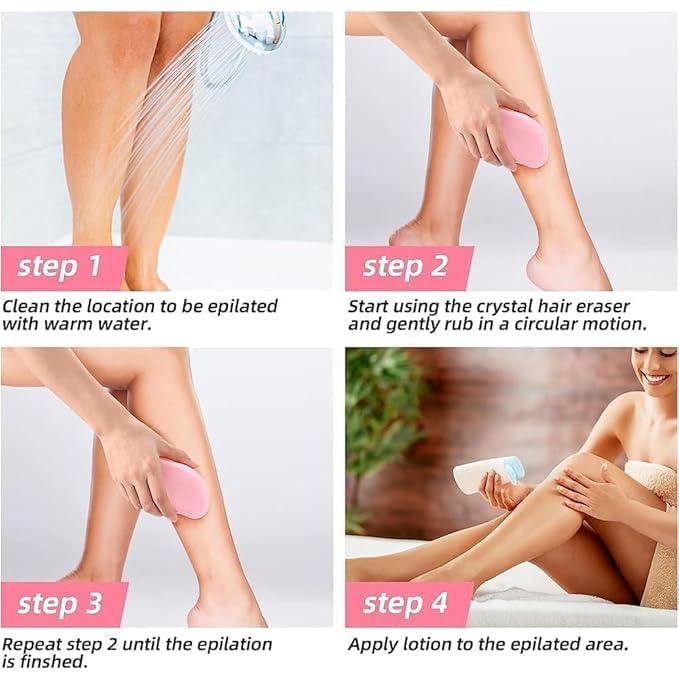 step 1

Clean the location to be epilated with warm water.

step 2

Start using the crystal hair eraser and gently rub in a circular motion.

step 3

Repeat step 2 until the epilation is finshed.

step 4

Apply lotion to the epilated area.