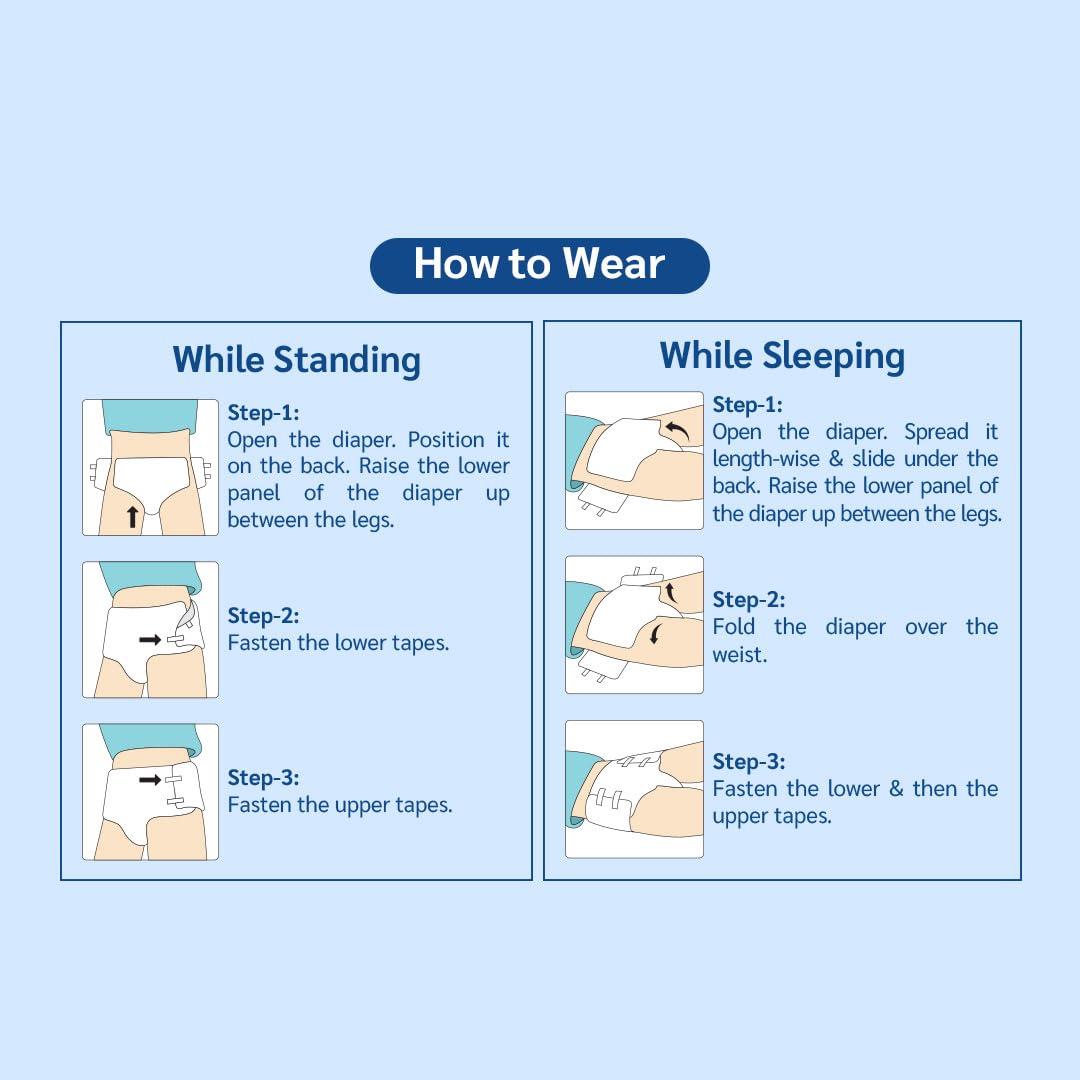 How to Wear

While Standing

Step-1:
Open the diaper. Position it on the back. Raise the lower panel of the diaper up between the legs.

Step-2:
Fasten the lower tapes.

Step-3:
Fasten the upper tapes.

While Sleeping

Step-1:
Open the diaper. Spread it length-wise & slide under the back. Raise the lower panel of the diaper up between the legs.

Step-2:
Fold the diaper over the weist.

Step-3:
Fasten the lower & then the upper tapes.