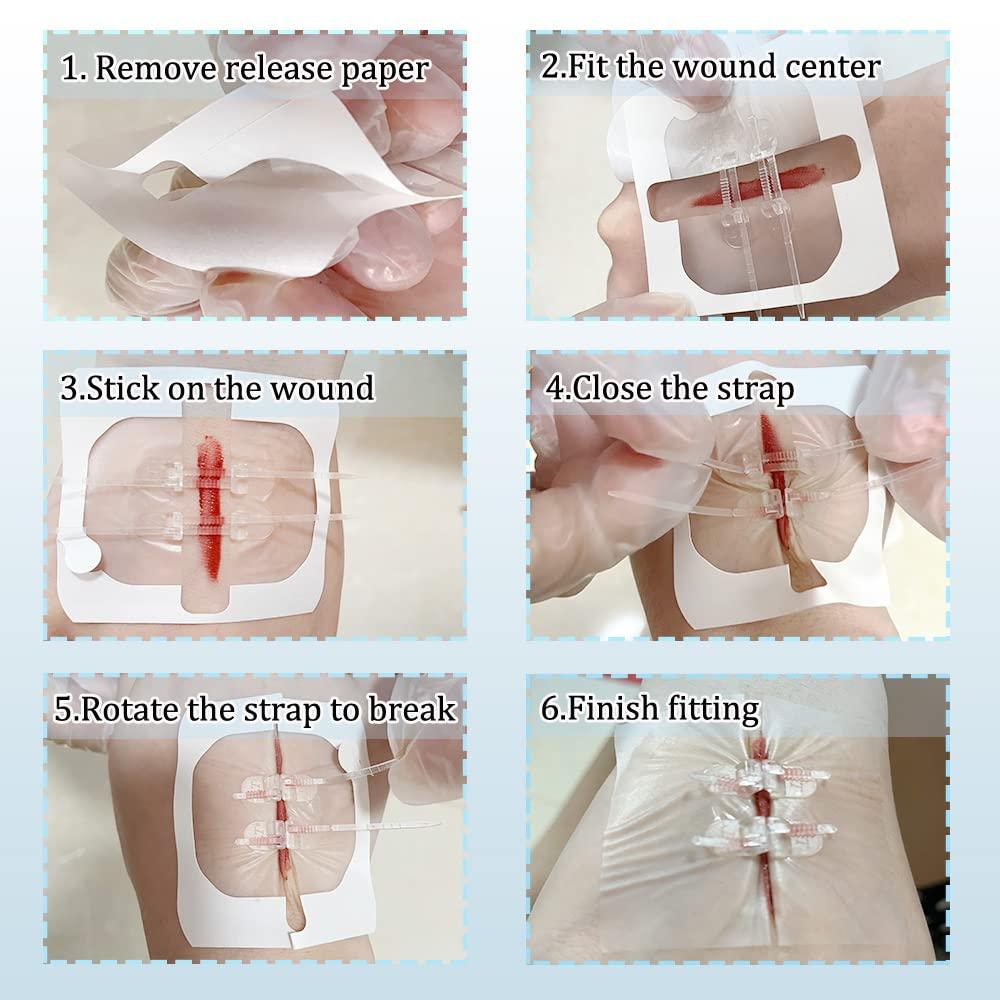 1. Remove release paper

2.Fit the wound center

3.Stick on the wound

4.Close the strap

5.Rotate the strap to break

6.Finish fitting