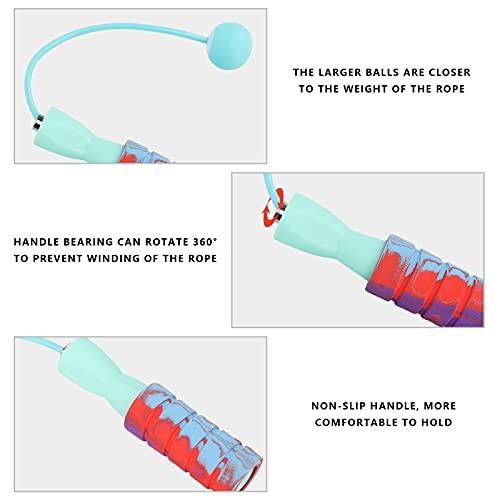 THE LARGER BALLS ARE CLOSER TO THE WEIGHT OF THE ROPE

HANDLE BEARING CAN ROTATE 360° TO PREVENT WINDING OF THE ROPE

NON-SLIP HANDLE, MORE COMFORTABLE TO HOLD