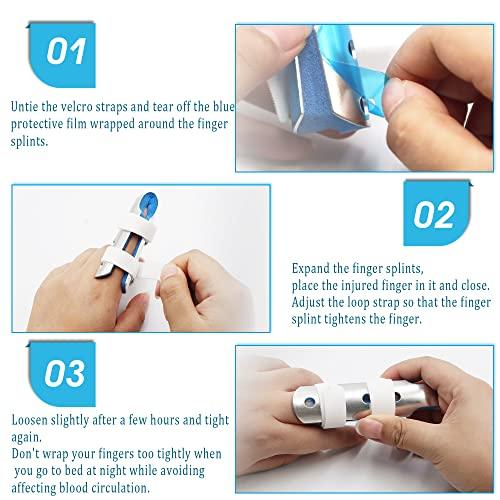 01

Untie the velcro straps and tear off the blue protective film wrapped around the finger splints.

02

Expand the finger splints, place the injured finger in it and close. Adjust the loop strap so that the finger splint tightens the finger.

03

Loosen slightly after a few hours and tight again.
Don't wrap your fingers too tightly when you go to bed at night while avoiding affecting blood circulation.