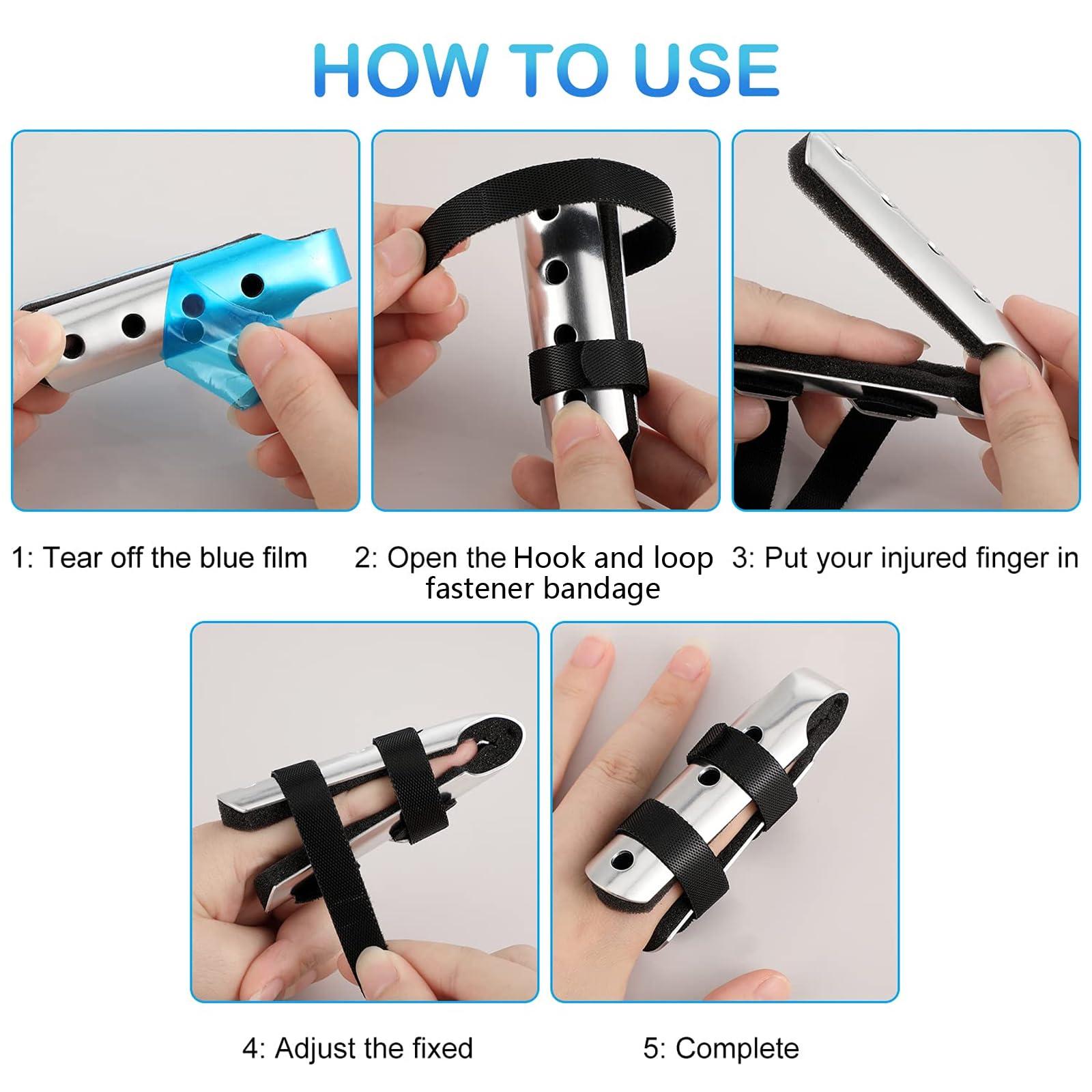 HOW TO USE

1: Tear off the blue film

2: Open the Hook and loop fastener bandage

3: Put your injured finger in

4: Adjust the fixed

5: Complete