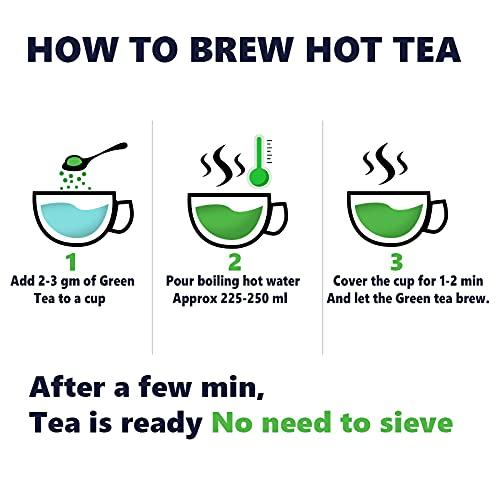 HOW TO BREW HOT TEA

1
Add 2-3 gm of Green Tea to a cup

2
Pour boiling hot water Approx 225-250 ml

3
Cover the cup for 1-2 min And let the Green tea brew.

After a few min,
Tea is ready No need to sieve