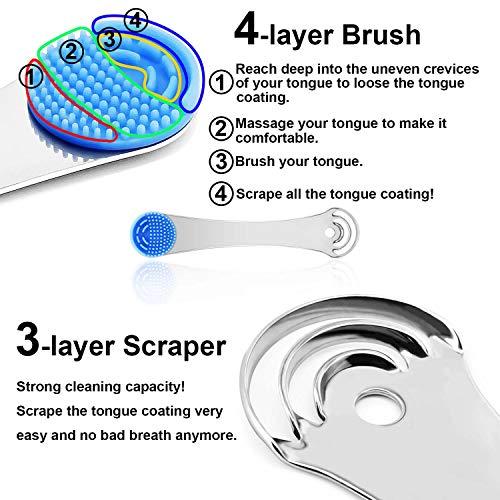 1
2
3
4

4-layer Brush

1 Reach deep into the uneven crevices of your tongue to loose the tongue coating.

2 Massage your tongue to make it comfortable.

3 Brush your tongue.

4 Scrape all the tongue coating!

3-layer Scraper

Strong cleaning capacity!

Scrape the tongue coating very easy and no bad breath anymore.