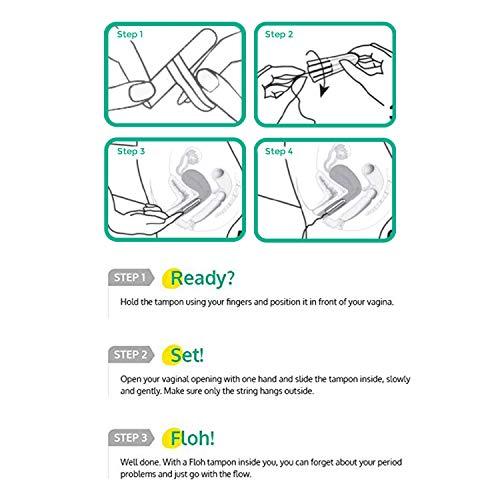 Step 1

Step 2

Step 3

Step 4

STEP 1 Ready?

Hold the tampon using your fingers and position it in front of your vagina.

STEP 2 Set!

Open your vaginal opening with one hand and slide the tampon inside, slowly and gently. Make sure only the string hangs outside.

STEP 3 Floh!

Well done. With a Floh tampon inside you, you can forget about your period problems and just go with the flow.