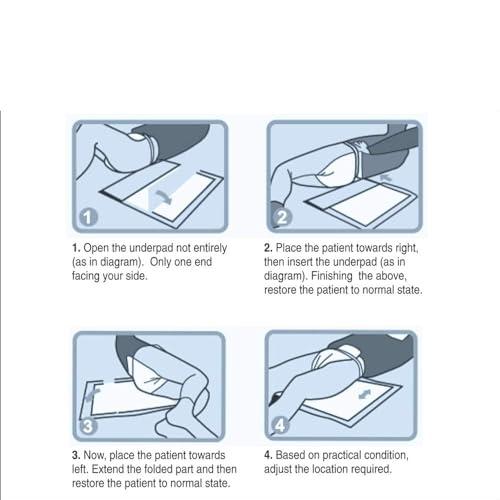 1

1. Open the underpad not entirely (as in diagram). Only one end facing your side.

2

2. Place the patient towards right, then insert the underpad (as in diagram). Finishing the above, restore the patient to normal state.

3

3. Now, place the patient towards left. Extend the folded part and then restore the patient to normal state.

4

4. Based on practical condition, adjust the location required.