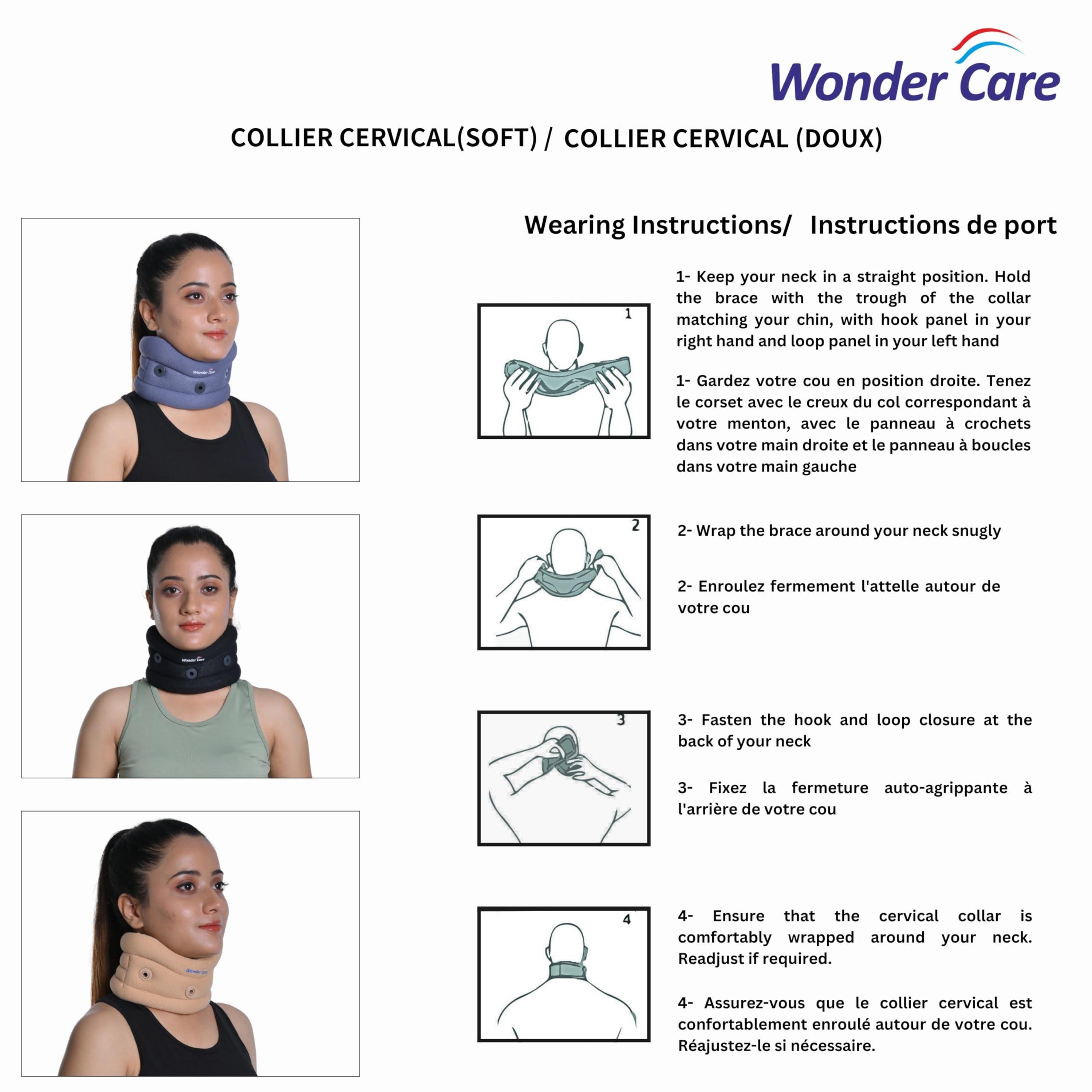 Wonder Care

COLLIER CERVICAL(SOFT) / COLLIER CERVICAL (DOUX)

Wonder Care

Wonder Care

Wonder Care

Wearing Instructions/ Instructions de port

1

1- Keep your neck in a straight position. Hold the brace with the trough of the collar matching your chin, with hook panel in your right hand and loop panel in your left hand

1- Gardez votre cou en position droite. Tenez le corset avec le creux du col correspondant à votre menton, avec le panneau à crochets dans votre main droite et le panneau à boucles dans votre main gauche

2

2- Wrap the brace around your neck snugly

2- Enroulez fermement l'attelle autour de votre cou

3

3- Fasten the hook and loop closure at the back of your neck

3- Fixez la fermeture auto-agrippante à l'arrière de votre cou

4

4- Ensure that the cervical collar is comfortably wrapped around your neck. Readjust if required.

4- Assurez-vous que le collier cervical est confortablement enroulé autour de votre cou. Réajustez-le si nécessaire.