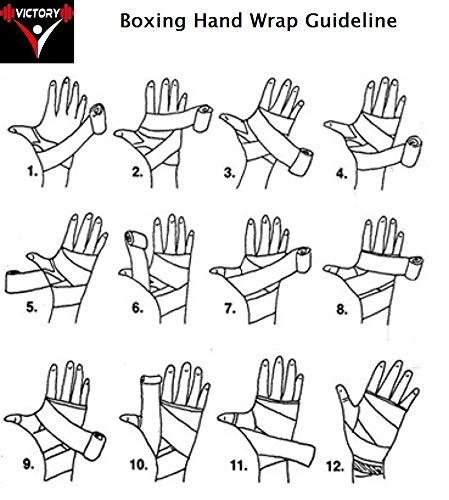 VICTORY

Boxing Hand Wrap Guideline

1.

2.

3.

4.

5.

6.

7.

8.

9.

10.

11.

12.