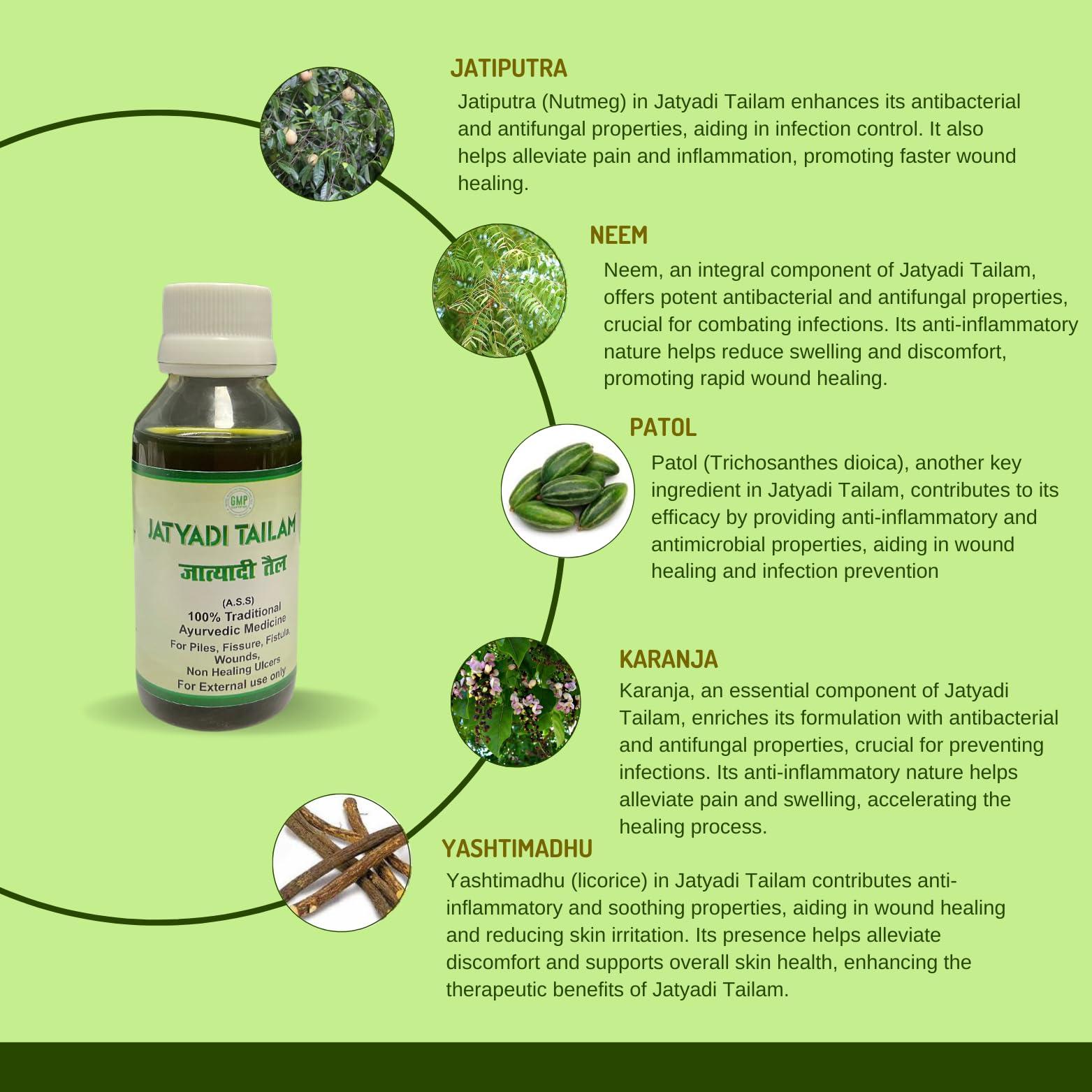 GMP

JATYADI TAILAM
जात्यादी तैल

(A.S.S)
100% Traditional
Ayurvedic Medicine
For Piles, Fissure, Fistula,
Wounds,
Non Healing Ulcers
For External use only

JATIPUTRA
Jatiputra (Nutmeg) in Jatyadi Tailam enhances its antibacterial and antifungal properties, aiding in infection control. It also helps alleviate pain and inflammation, promoting faster wound healing.

NEEM
Neem, an integral component of Jatyadi Tailam, offers potent antibacterial and antifungal properties, crucial for combating infections. Its anti-inflammatory nature helps reduce swelling and discomfort, promoting rapid wound healing.

PATOL
Patol (Trichosanthes dioica), another key ingredient in Jatyadi Tailam, contributes to its efficacy by providing anti-inflammatory and antimicrobial properties, aiding in wound healing and infection prevention

KARANJA
Karanja, an essential component of Jatyadi Tailam, enriches its formulation with antibacterial and antifungal properties, crucial for preventing infections. Its anti-inflammatory nature helps alleviate pain and swelling, accelerating the healing process.

YASHTIMADHU
Yashtimadhu (licorice) in Jatyadi Tailam contributes anti-inflammatory and soothing properties, aiding in wound healing and reducing skin irritation. Its presence helps alleviate discomfort and supports overall skin health, enhancing the therapeutic benefits of Jatyadi Tailam.