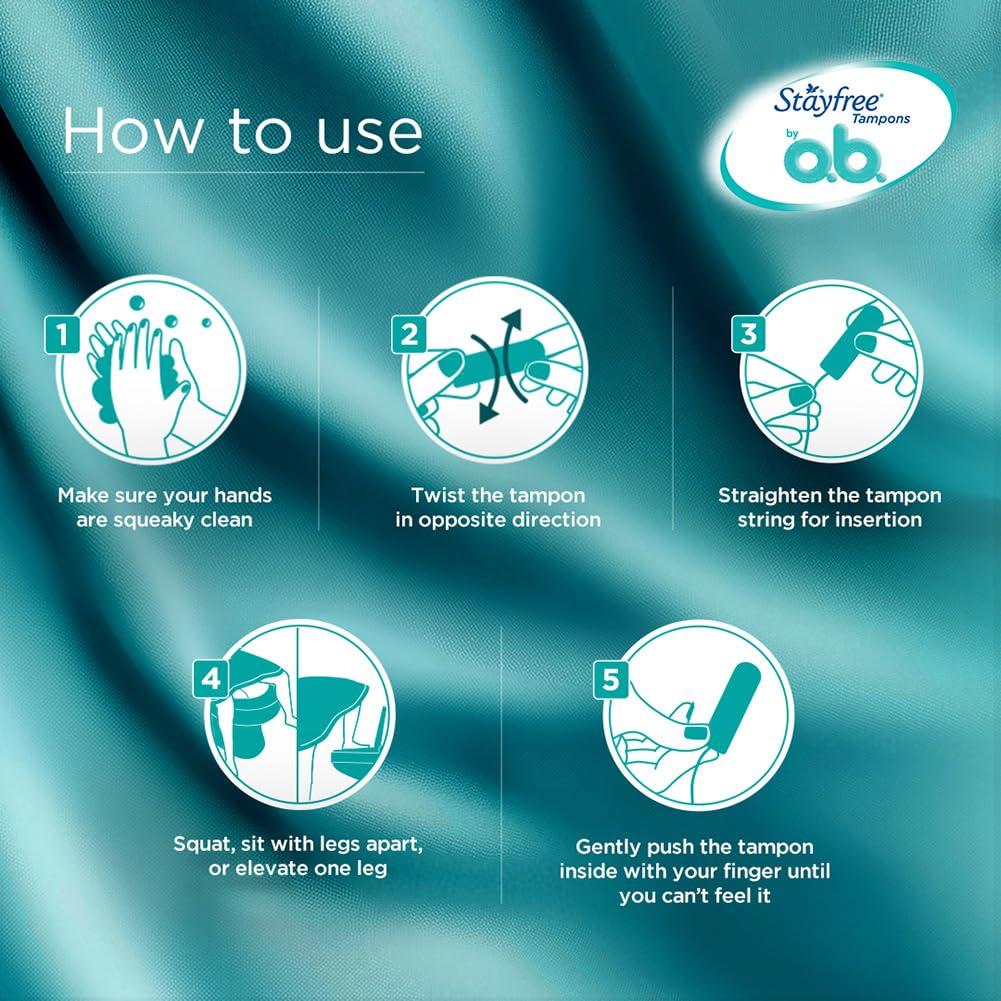 How to use

Stayfree® Tampons by o.b.

1

Make sure your hands are squeaky clean

2

Twist the tampon in opposite direction

3

Straighten the tampon string for insertion

4

Squat, sit with legs apart, or elevate one leg

5

Gently push the tampon inside with your finger until you can't feel it