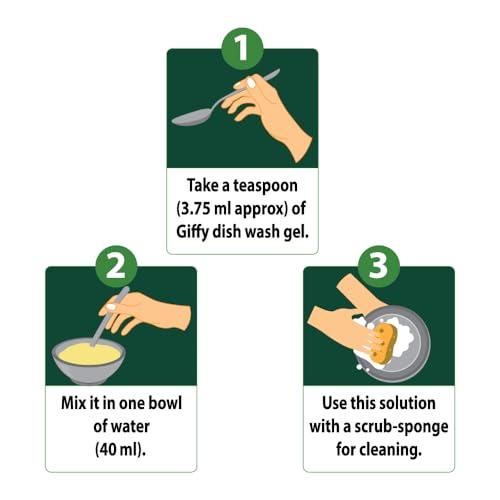 1

Take a teaspoon (3.75 ml approx) of Giffy dish wash gel.

2

Mix it in one bowl of water (40 ml).

3

Use this solution with a scrub-sponge for cleaning.