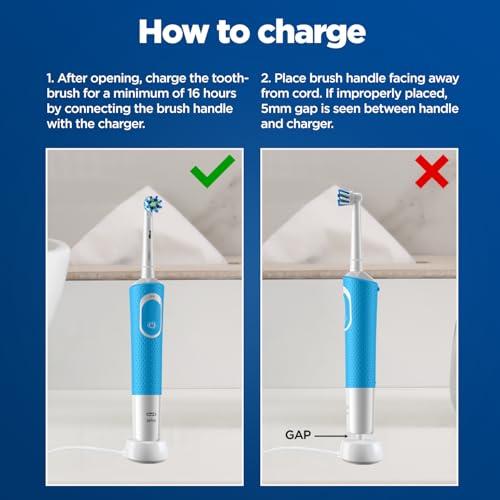 How to charge

1. After opening, charge the toothbrush for a minimum of 16 hours by connecting the brush handle with the charger.

2. Place brush handle facing away from cord. If improperly placed, 5mm gap is seen between handle and charger.

GAP