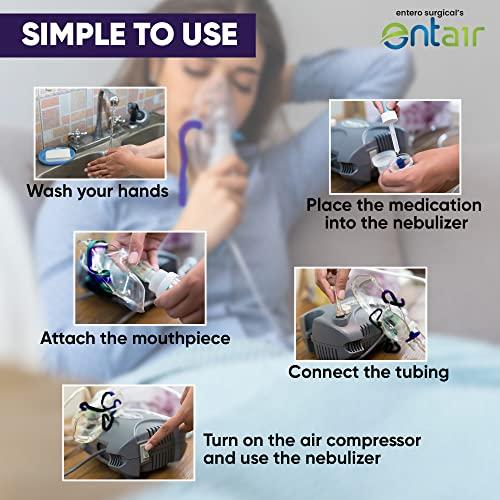 SIMPLE TO USE

entero surgical's
entair

Wash your hands

Place the medication into the nebulizer

Attach the mouthpiece

Connect the tubing

Turn on the air compressor and use the nebulizer