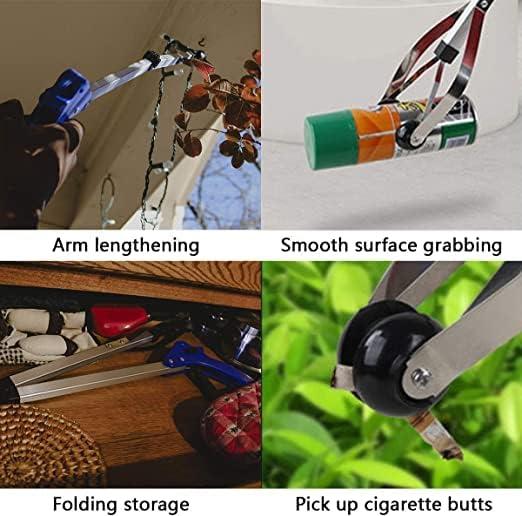 Arm lengthening

Smooth surface grabbing

Folding storage

Pick up cigarette butts