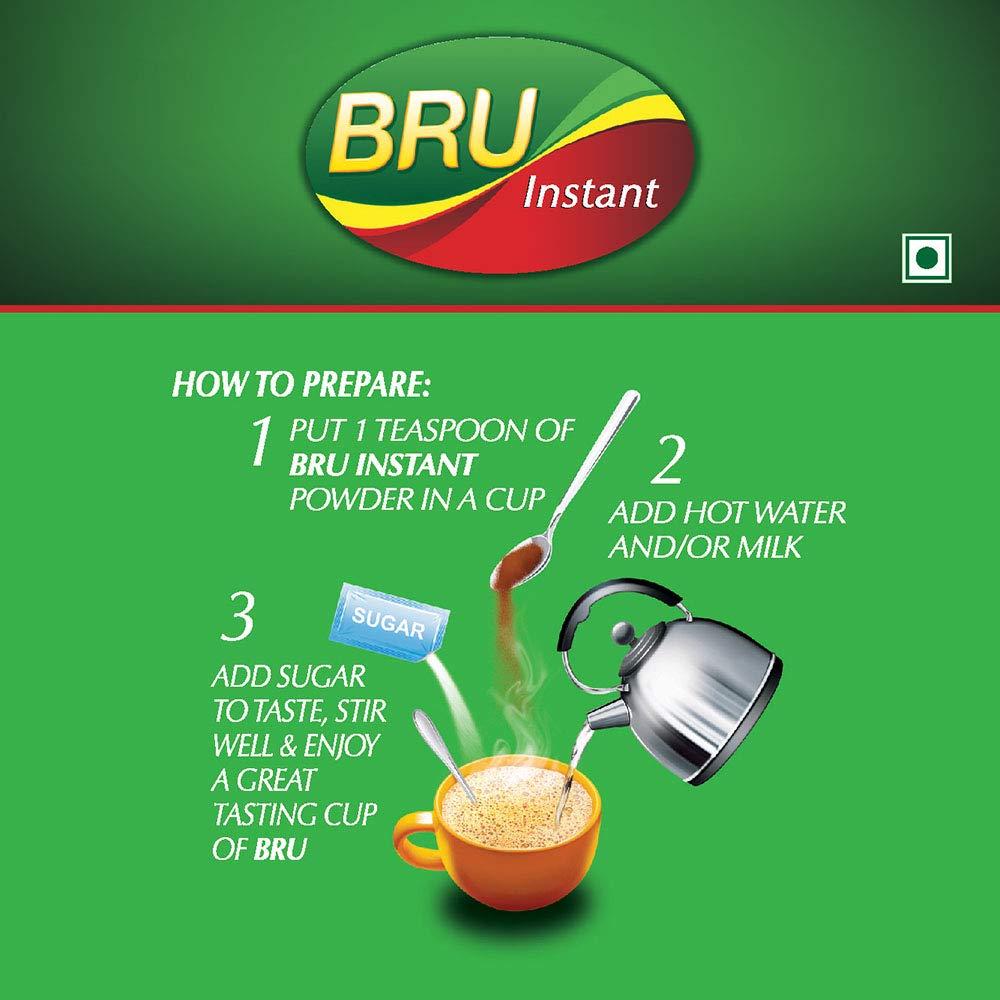 BRU Instant

HOW TO PREPARE:

1 PUT 1 TEASPOON OF BRU INSTANT POWDER IN A CUP

2 ADD HOT WATER AND/OR MILK

3 ADD SUGAR TO TASTE, STIR WELL & ENJOY A GREAT TASTING CUP OF BRU

SUGAR