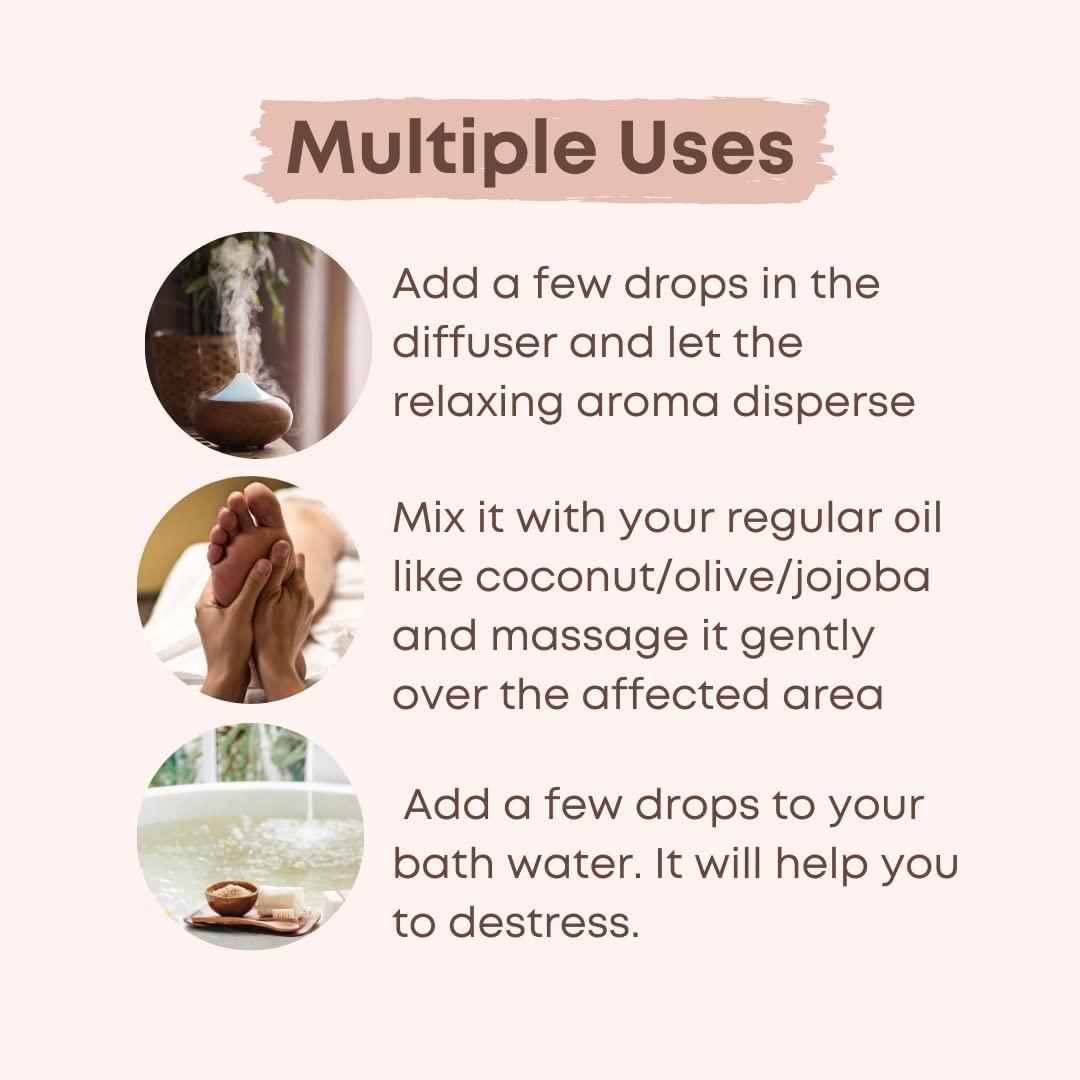 Multiple Uses

Add a few drops in the diffuser and let the relaxing aroma disperse

Mix it with your regular oil like coconut/olive/jojoba and massage it gently over the affected area

Add a few drops to your bath water. It will help you to destress.