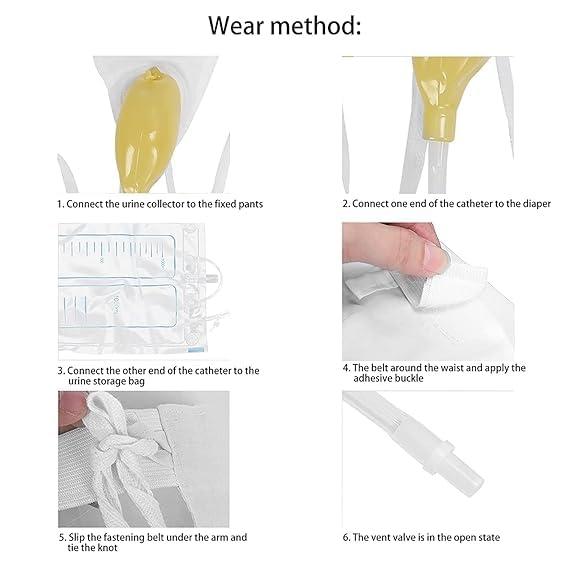 Wear method:

1. Connect the urine collector to the fixed pants

2. Connect one end of the catheter to the diaper

3. Connect the other end of the catheter to the urine storage bag

4. The belt around the waist and apply the adhesive buckle

5. Slip the fastening belt under the arm and tie the knot

6. The vent valve is in the open state