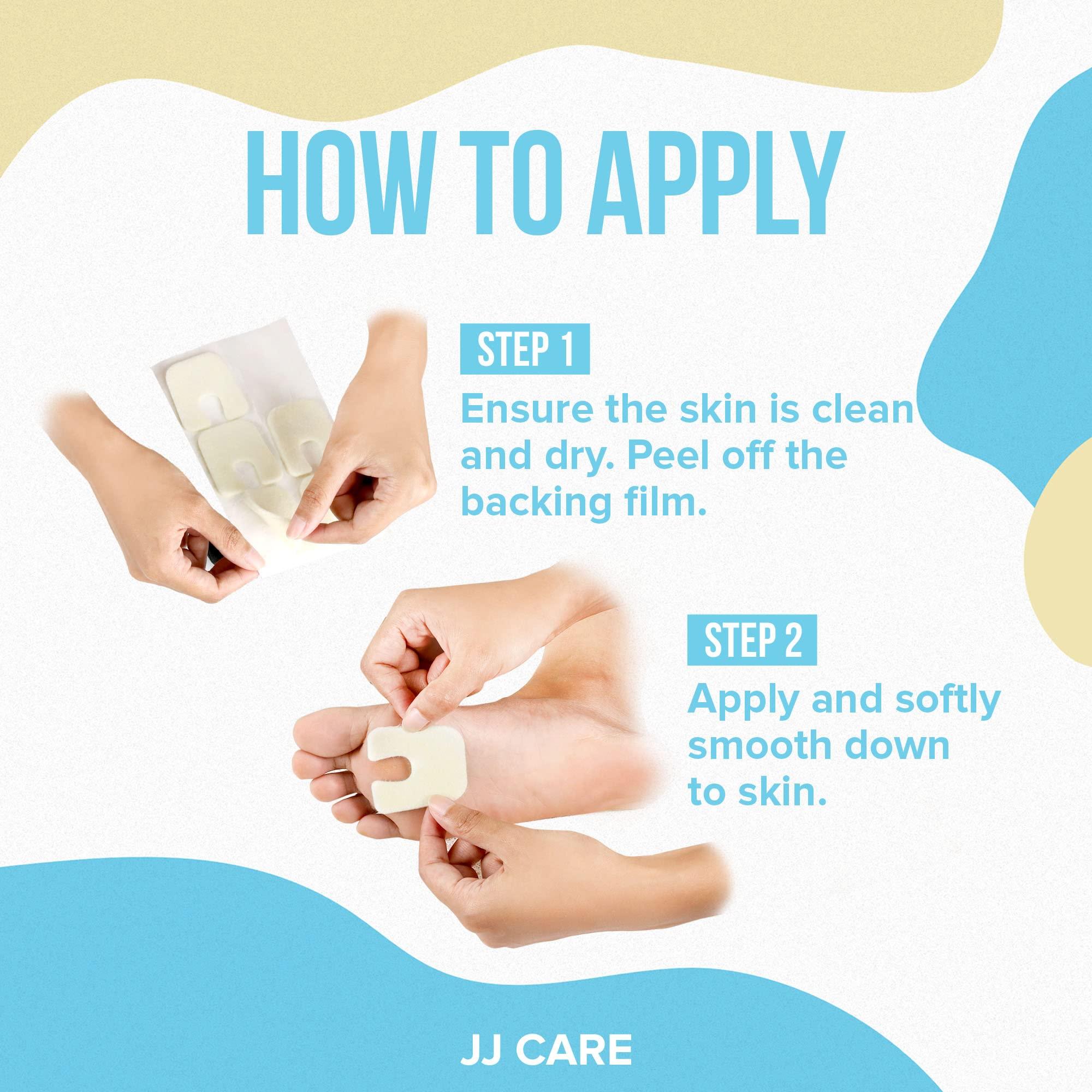 HOW TO APPLY

STEP 1

Ensure the skin is clean and dry. Peel off the backing film.

STEP 2

Apply and softly smooth down to skin.

JJ CARE