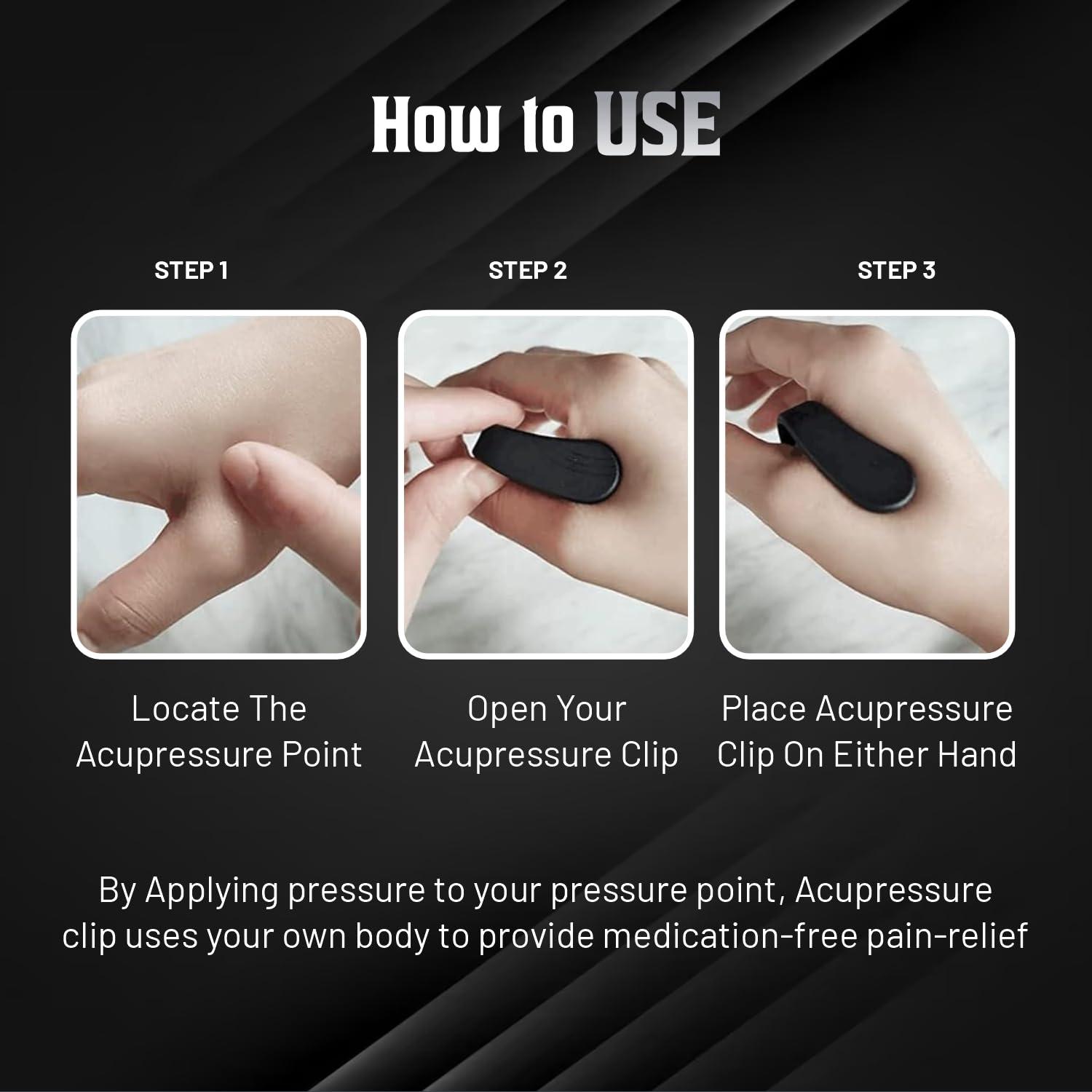 How to USE

STEP 1

Locate The Acupressure Point

STEP 2

Open Your Acupressure Clip

STEP 3

Place Acupressure Clip On Either Hand

By Applying pressure to your pressure point, Acupressure clip uses your own body to provide medication-free pain-relief