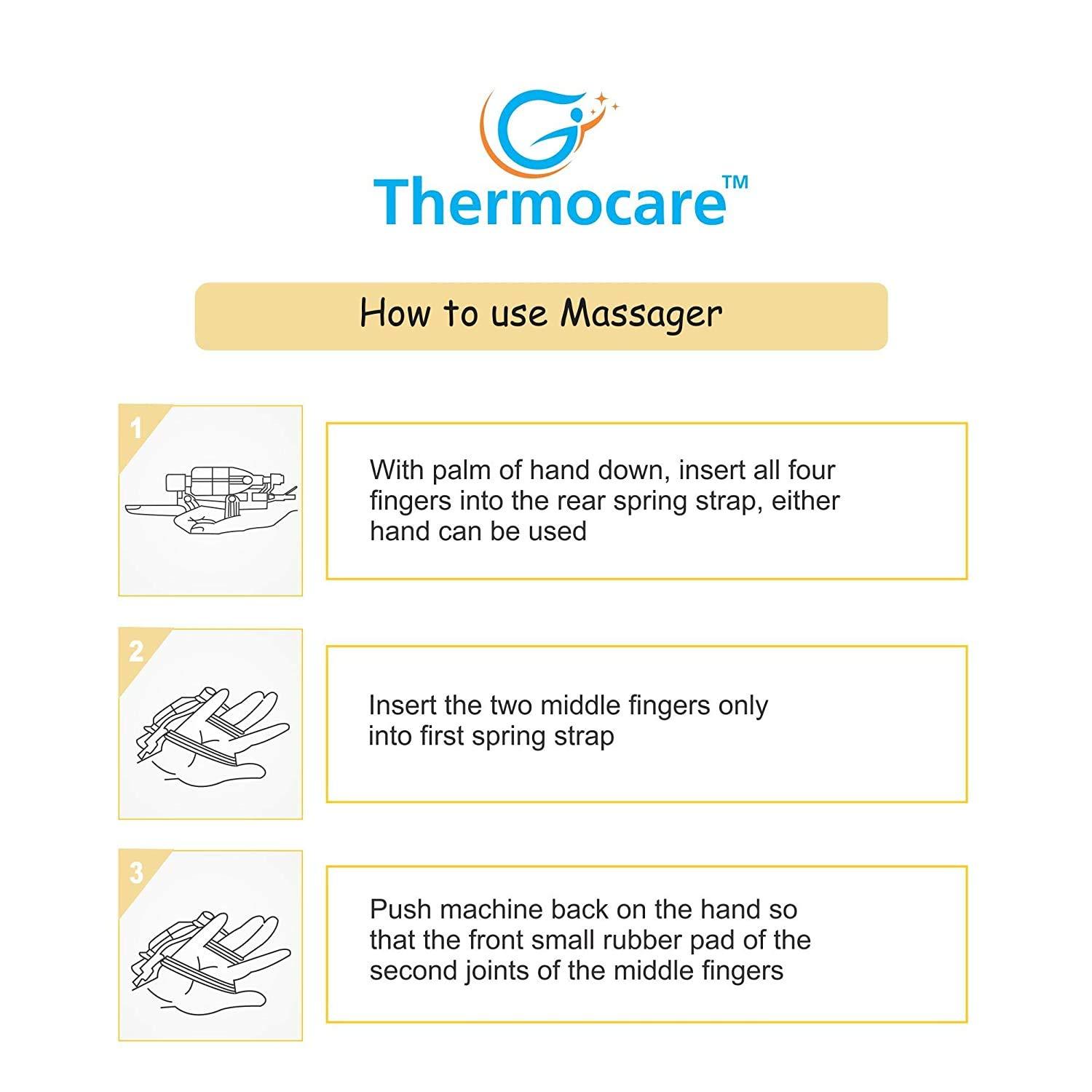 Thermocare™

How to use Massager

1

With palm of hand down, insert all four fingers into the rear spring strap, either hand can be used

2

Insert the two middle fingers only into first spring strap

3

Push machine back on the hand so that the front small rubber pad of the second joints of the middle fingers