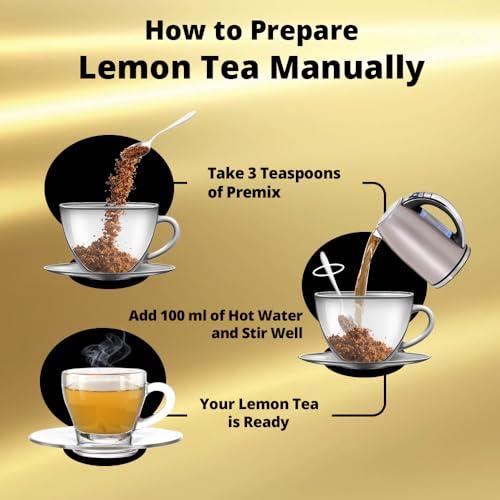 How to Prepare
Lemon Tea Manually

Take 3 Teaspoons of Premix

Add 100 ml of Hot Water and Stir Well

Your Lemon Tea is Ready