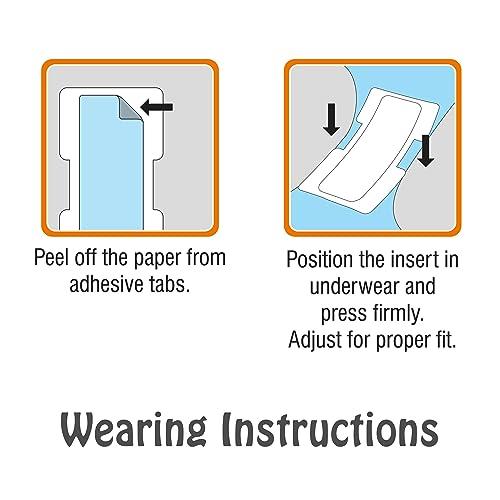 Peel off the paper from adhesive tabs.

Position the insert in underwear and press firmly. Adjust for proper fit.

Wearing Instructions