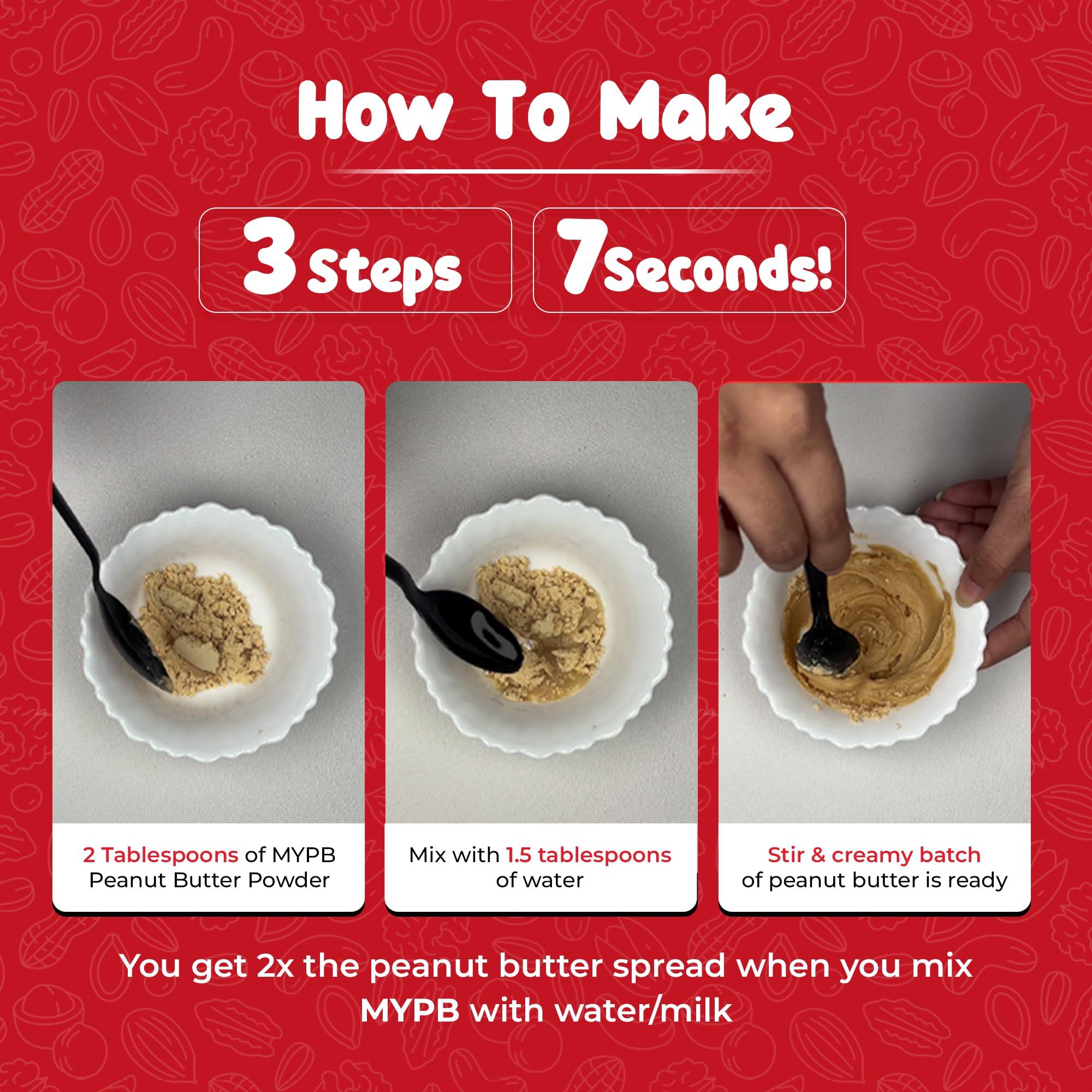 How To Make

3 Steps

7 Seconds!

2 Tablespoons of MYPB Peanut Butter Powder

Mix with 1.5 tablespoons of water

Stir & creamy batch of peanut butter is ready

You get 2x the peanut butter spread when you mix MYPB with water/milk