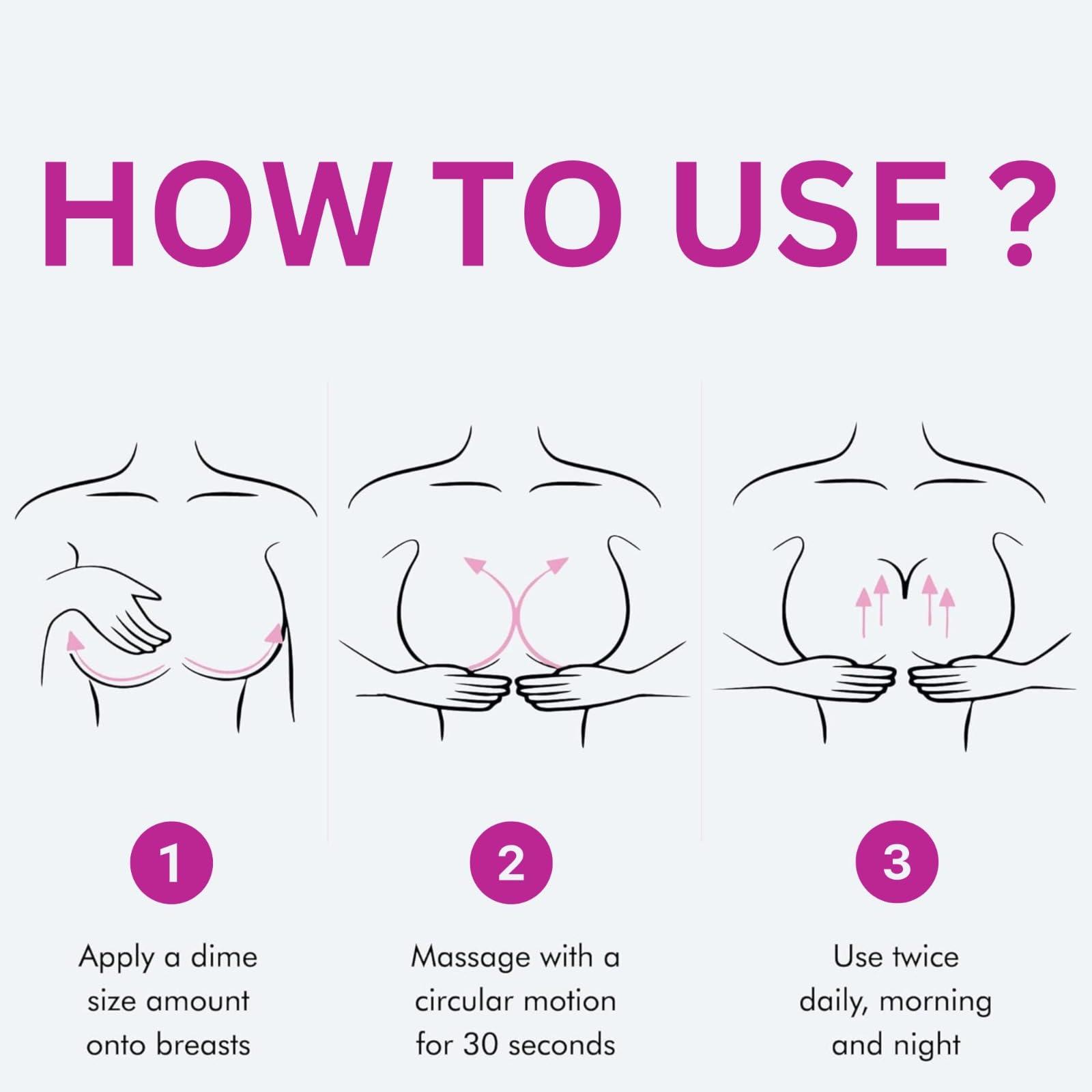 HOW TO USE ?

1

Apply a dime size amount onto breasts

2

Massage with a circular motion for 30 seconds

3

Use twice daily, morning and night